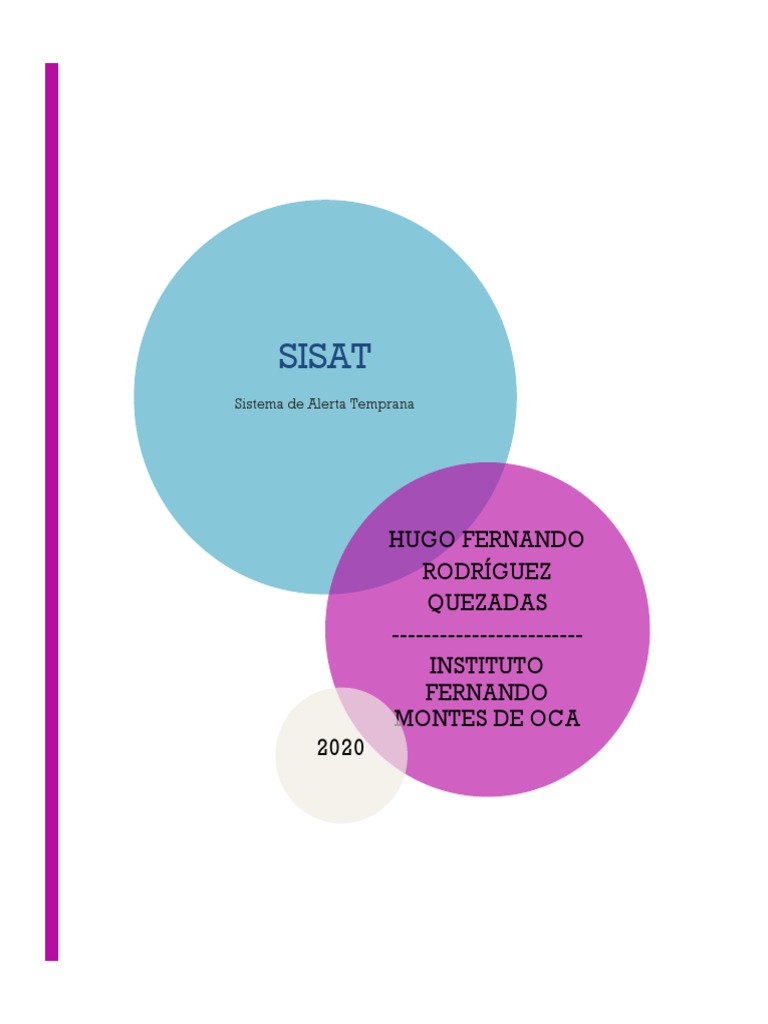 SISAT

Sistema de Alerta Temprana

HUGO FERNANDO RODRÍGUEZ QUEZADAS

------------------------

INSTITUTO FERNANDO MONTES DE OCA

2020