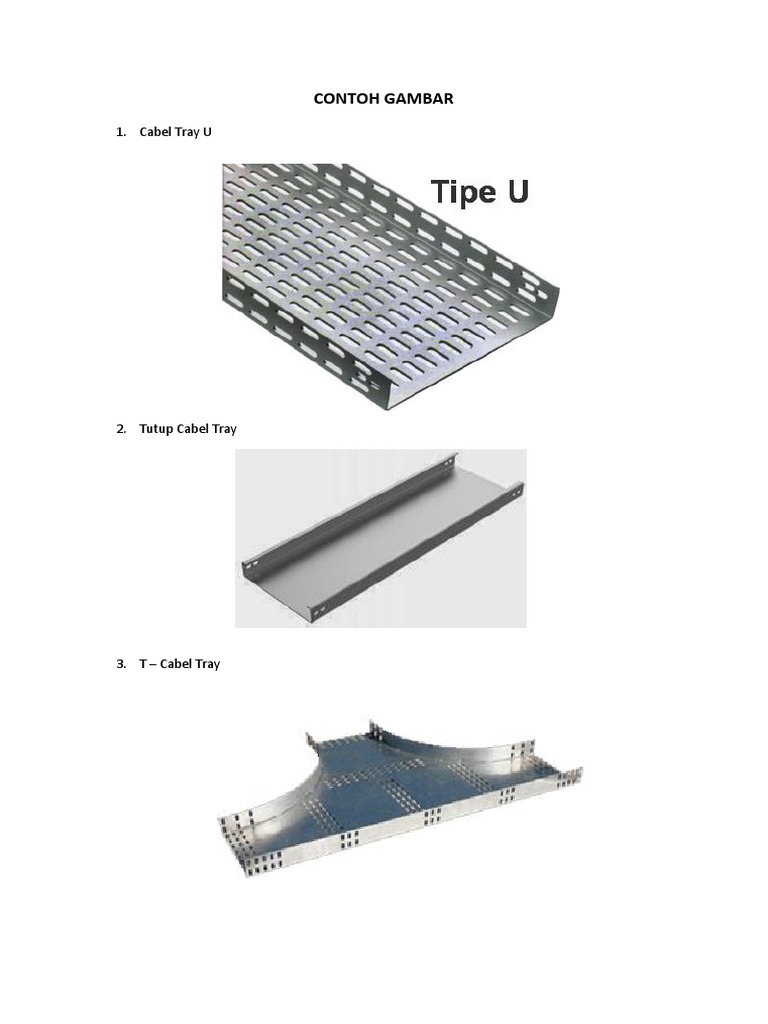 CONTOH GAMBAR

1. Cabel Tray U

Tipe U

2. Tutup Cabel Tray

3. T – Cabel Tray