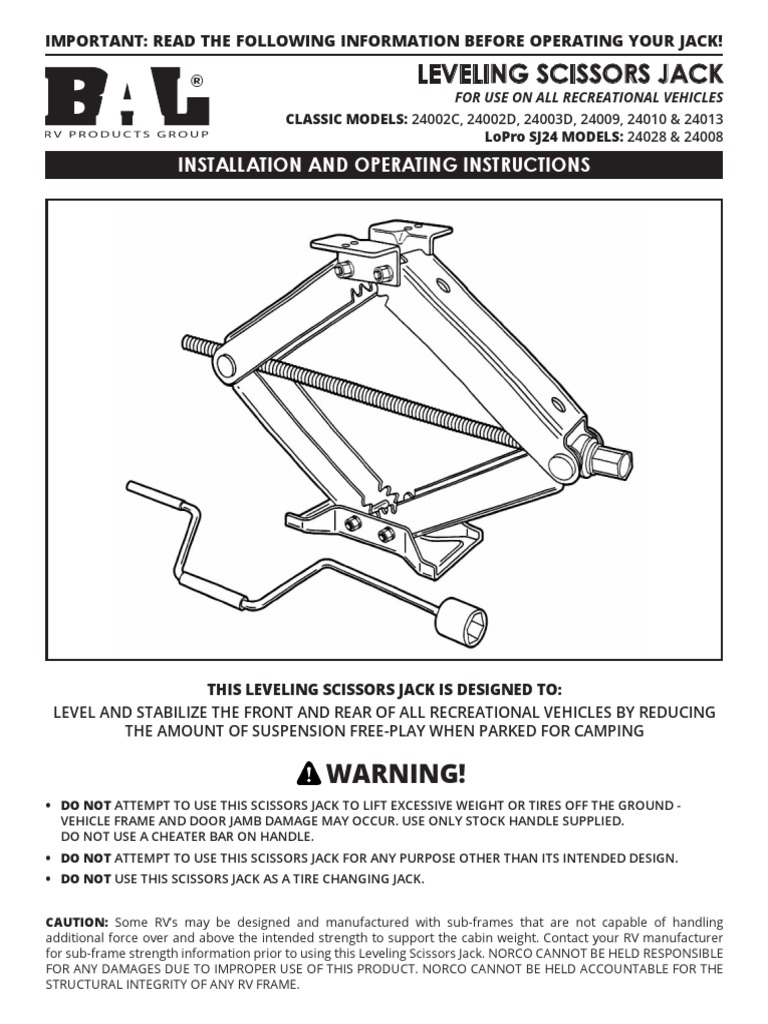 IMPORTANT: READ THE FOLLOWING INFORMATION BEFORE OPERATING YOUR JACK!

BAL®
RV PRODUCTS GROUP

LEVELING SCISSORS JACK
FOR USE ON ALL RECREATIONAL VEHICLES
CLASSIC MODELS: 24002C, 24002D, 24003D, 24009, 24010 & 24013
LoPro SJ24 MODELS: 24028 & 24008

INSTALLATION AND OPERATING INSTRUCTIONS

THIS LEVELING SCISSORS JACK IS DESIGNED TO:
LEVEL AND STABILIZE THE FRONT AND REAR OF ALL RECREATIONAL VEHICLES BY REDUCING THE AMOUNT OF SUSPENSION FREE-PLAY WHEN PARKED FOR CAMPING

WARNING!

• DO NOT ATTEMPT TO USE THIS SCISSORS JACK TO LIFT EXCESSIVE WEIGHT OR TIRES OFF THE GROUND - VEHICLE FRAME AND DOOR JAMB DAMAGE MAY OCCUR. USE ONLY STOCK HANDLE SUPPLIED. DO NOT USE A CHEATER BAR ON HANDLE.
• DO NOT ATTEMPT TO USE THIS SCISSORS JACK FOR ANY PURPOSE OTHER THAN ITS INTENDED DESIGN.
• DO NOT USE THIS SCISSORS JACK AS A TIRE CHANGING JACK.

CAUTION: Some RV's may be designed and manufactured with sub-frames that are not capable of handling additional force over and above the intended strength to support the cabin weight. Contact your RV manufacturer for sub-frame strength information prior to using this Leveling Scissors Jack. NORCO CANNOT BE HELD RESPONSIBLE FOR ANY DAMAGES DUE TO IMPROPER USE OF THIS PRODUCT. NORCO CANNOT BE HELD ACCOUNTABLE FOR THE STRUCTURAL INTEGRITY OF ANY RV FRAME.