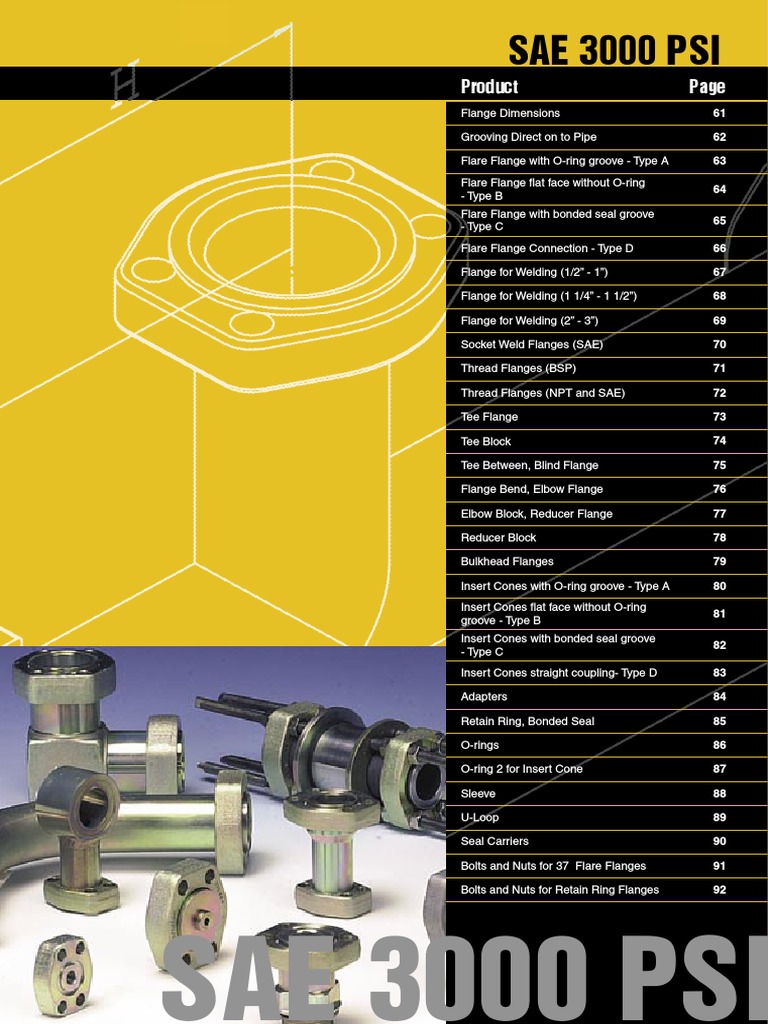 SAE 3000 PSI

H

| Product | Page |
|---|---|
| Flange Dimensions | 61 |
| Grooving Direct on to Pipe | 62 |
| Flare Flange with O-ring groove - Type A | 63 |
| Flare Flange flat face without O-ring - Type B | 64 |
| Flare Flange with bonded seal groove - Type C | 65 |
| Flare Flange Connection - Type D | 66 |
| Flange for Welding (1/2" - 1") | 67 |
| Flange for Welding (1 1/4" - 1 1/2") | 68 |
| Flange for Welding (2" - 3") | 69 |
| Socket Weld Flanges (SAE) | 70 |
| Thread Flanges (BSP) | 71 |
| Thread Flanges (NPT and SAE) | 72 |
| Tee Flange | 73 |
| Tee Block | 74 |
| Tee Between, Blind Flange | 75 |
| Flange Bend, Elbow Flange | 76 |
| Elbow Block, Reducer Flange | 77 |
| Reducer Block | 78 |
| Bulkhead Flanges | 79 |
| Insert Cones with O-ring groove - Type A | 80 |
| Insert Cones flat face without O-ring groove - Type B | 81 |
| Insert Cones with bonded seal groove - Type C | 82 |
| Insert Cones straight coupling- Type D | 83 |
| Adapters | 84 |
| Retain Ring, Bonded Seal | 85 |
| O-rings | 86 |
| O-ring 2 for Insert Cone | 87 |
| Sleeve | 88 |
| U-Loop | 89 |
| Seal Carriers | 90 |
| Bolts and Nuts for 37 Flare Flanges | 91 |
| Bolts and Nuts for Retain Ring Flanges | 92 |

SAE 3000 PSI