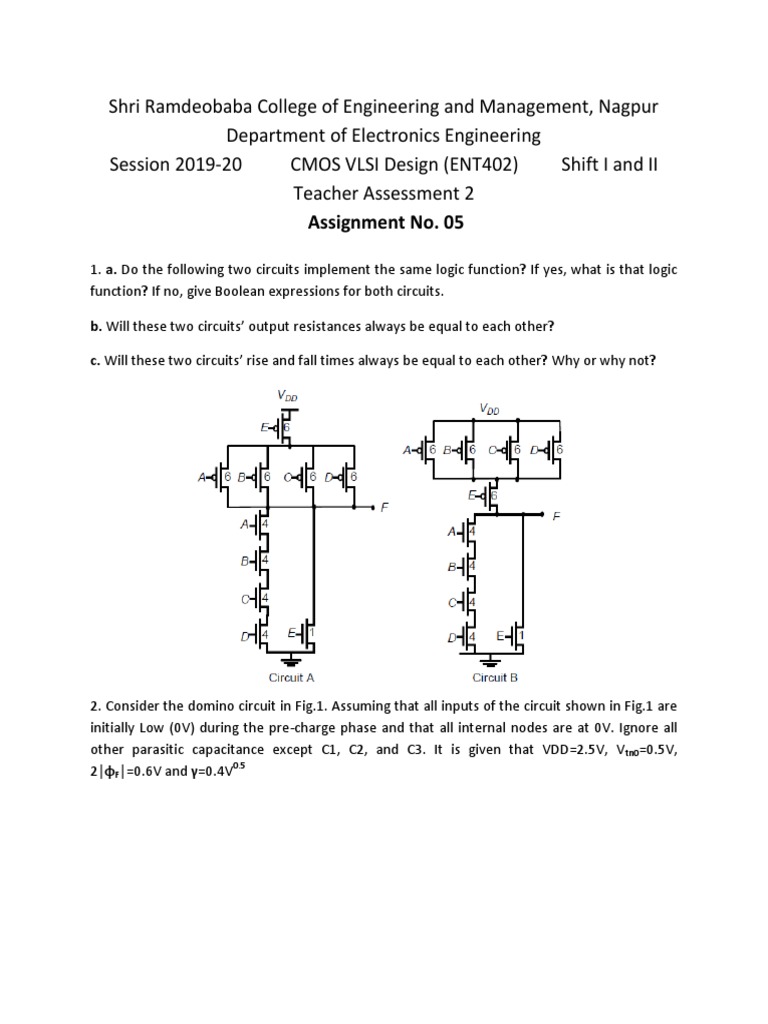 Shri Ramdeobaba College of Engineering and Management, Nagpur
Department of Electronics Engineering
Session 2019-20 CMOS VLSI Design (ENT402) Shift I and II
Teacher Assessment 2
Assignment No. 05

1. a. Do the following two circuits implement the same logic function? If yes, what is that logic function? If no, give Boolean expressions for both circuits.

b. Will these two circuits' output resistances always be equal to each other?

c. Will these two circuits' rise and fall times always be equal to each other? Why or why not?

$V_{DD}$
E 6
A 6 B 6 C 6 D 6
F
A 4
B 4
C 4
D 4 E 1
Circuit A

$V_{DD}$
A 6 B 6 C 6 D 6
E 6
F
A 4
B 4
C 4
D 4 E 1
Circuit B

2. Consider the domino circuit in Fig.1. Assuming that all inputs of the circuit shown in Fig.1 are initially Low (0V) during the pre-charge phase and that all internal nodes are at 0V. Ignore all other parasitic capacitance except C1, C2, and C3. It is given that VDD=2.5V, $V_{tn0}$=0.5V, $2|\phi_F|$=0.6V and $\gamma$=$0.4V^{0.5}$