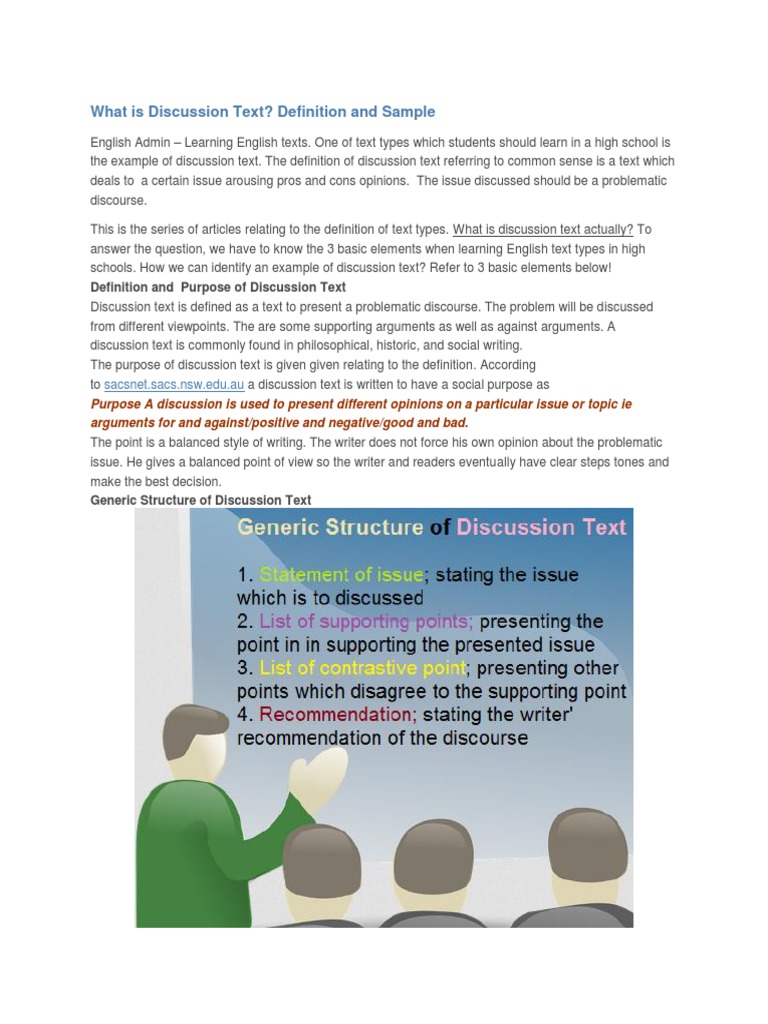 What is Discussion Text? Definition and Sample

English Admin – Learning English texts. One of text types which students should learn in a high school is the example of discussion text. The definition of discussion text referring to common sense is a text which deals to a certain issue arousing pros and cons opinions. The issue discussed should be a problematic discourse.

This is the series of articles relating to the definition of text types. What is discussion text actually? To answer the question, we have to know the 3 basic elements when learning English text types in high schools. How we can identify an example of discussion text? Refer to 3 basic elements below!

Definition and Purpose of Discussion Text

Discussion text is defined as a text to present a problematic discourse. The problem will be discussed from different viewpoints. The are some supporting arguments as well as against arguments. A discussion text is commonly found in philosophical, historic, and social writing.

The purpose of discussion text is given given relating to the definition. According to sacsnet.sacs.nsw.edu.au a discussion text is written to have a social purpose as

Purpose A discussion is used to present different opinions on a particular issue or topic ie arguments for and against/positive and negative/good and bad.

The point is a balanced style of writing. The writer does not force his own opinion about the problematic issue. He gives a balanced point of view so the writer and readers eventually have clear steps tones and make the best decision.

Generic Structure of Discussion Text

Generic Structure of Discussion Text

1. Statement of issue; stating the issue which is to discussed
2. List of supporting points; presenting the point in in supporting the presented issue
3. List of contrastive point; presenting other points which disagree to the supporting point
4. Recommendation; stating the writer' recommendation of the discourse