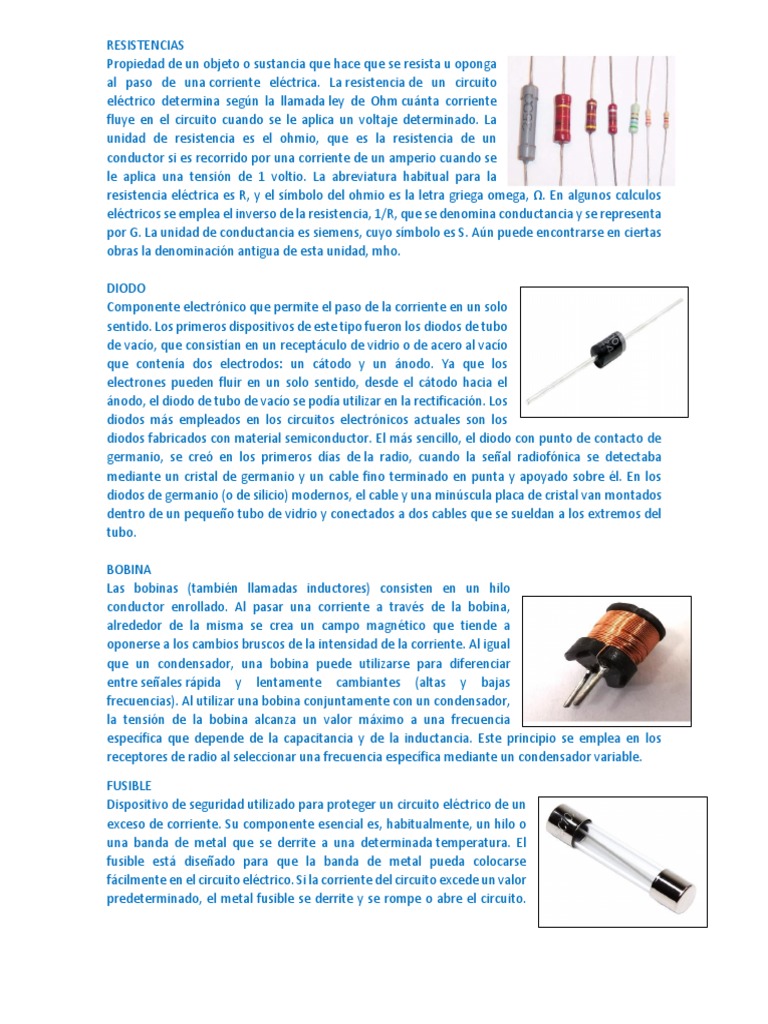 RESISTENCIAS
Propiedad de un objeto o sustancia que hace que se resista u oponga al paso de una corriente eléctrica. La resistencia de un circuito eléctrico determina según la llamada ley de Ohm cuánta corriente fluye en el circuito cuando se le aplica un voltaje determinado. La unidad de resistencia es el ohmio, que es la resistencia de un conductor si es recorrido por una corriente de un amperio cuando se le aplica una tensión de 1 voltio. La abreviatura habitual para la resistencia eléctrica es R, y el símbolo del ohmio es la letra griega omega, Ω. En algunos cαlculos eléctricos se emplea el inverso de la resistencia, 1/R, que se denomina conductancia y se representa por G. La unidad de conductancia es siemens, cuyo símbolo es S. Aún puede encontrarse en ciertas obras la denominación antigua de esta unidad, mho.

DIODO
Componente electrónico que permite el paso de la corriente en un solo sentido. Los primeros dispositivos de este tipo fueron los diodos de tubo de vacío, que consistían en un receptáculo de vidrio o de acero al vacío que contenía dos electrodos: un cátodo y un ánodo. Ya que los electrones pueden fluir en un solo sentido, desde el cátodo hacia el ánodo, el diodo de tubo de vacío se podía utilizar en la rectificación. Los diodos más empleados en los circuitos electrónicos actuales son los diodos fabricados con material semiconductor. El más sencillo, el diodo con punto de contacto de germanio, se creó en los primeros días de la radio, cuando la señal radiofónica se detectaba mediante un cristal de germanio y un cable fino terminado en punta y apoyado sobre él. En los diodos de germanio (o de silicio) modernos, el cable y una minúscula placa de cristal van montados dentro de un pequeño tubo de vidrio y conectados a dos cables que se sueldan a los extremos del tubo.

BOBINA
Las bobinas (también llamadas inductores) consisten en un hilo conductor enrollado. Al pasar una corriente a través de la bobina, alrededor de la misma se crea un campo magnético que tiende a oponerse a los cambios bruscos de la intensidad de la corriente. Al igual que un condensador, una bobina puede utilizarse para diferenciar entre señales rápida y lentamente cambiantes (altas y bajas frecuencias). Al utilizar una bobina conjuntamente con un condensador, la tensión de la bobina alcanza un valor máximo a una frecuencia específica que depende de la capacitancia y de la inductancia. Este principio se emplea en los receptores de radio al seleccionar una frecuencia específica mediante un condensador variable.

FUSIBLE
Dispositivo de seguridad utilizado para proteger un circuito eléctrico de un exceso de corriente. Su componente esencial es, habitualmente, un hilo o una banda de metal que se derrite a una determinada temperatura. El fusible está diseñado para que la banda de metal pueda colocarse fácilmente en el circuito eléctrico. Si la corriente del circuito excede un valor predeterminado, el metal fusible se derrite y se rompe o abre el circuito.