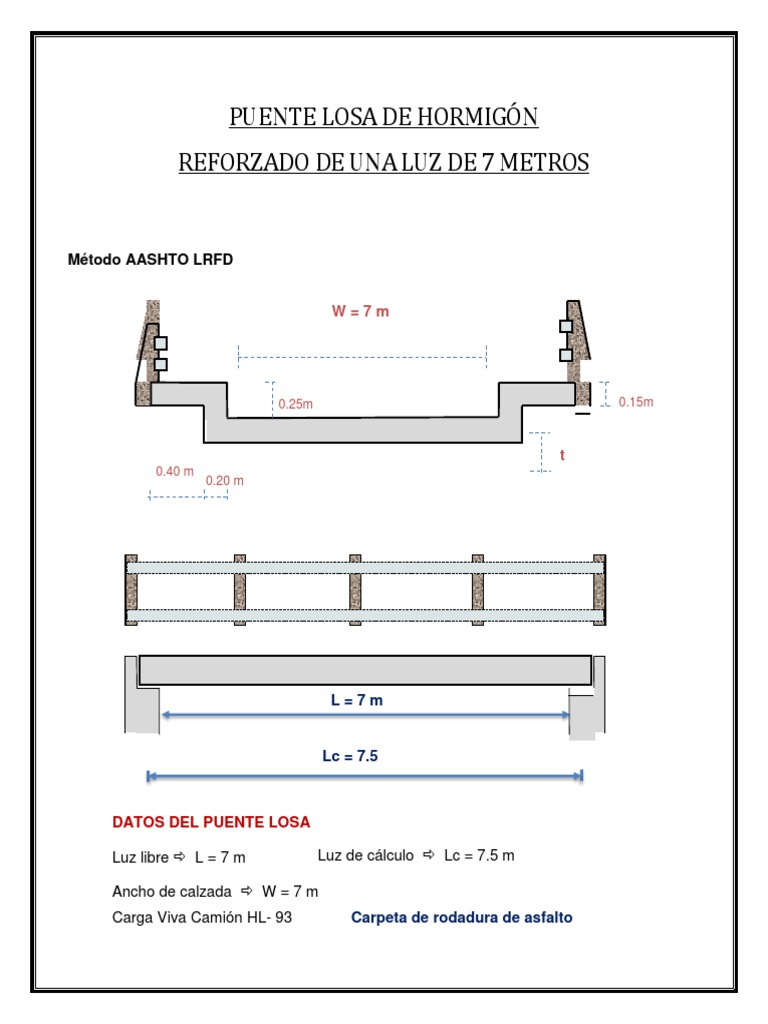 PUENTE LOSA DE HORMIGÓN

REFORZADO DE UNA LUZ DE 7 METROS

Método AASHTO LRFD

W = 7 m

0.25m

0.15m

t

0.40 m

0.20 m

L = 7 m

Lc = 7.5

DATOS DEL PUENTE LOSA

Luz libre ⇨ L = 7 m

Luz de cálculo ⇨ Lc = 7.5 m

Ancho de calzada ⇨ W = 7 m

Carga Viva Camión HL- 93

Carpeta de rodadura de asfalto