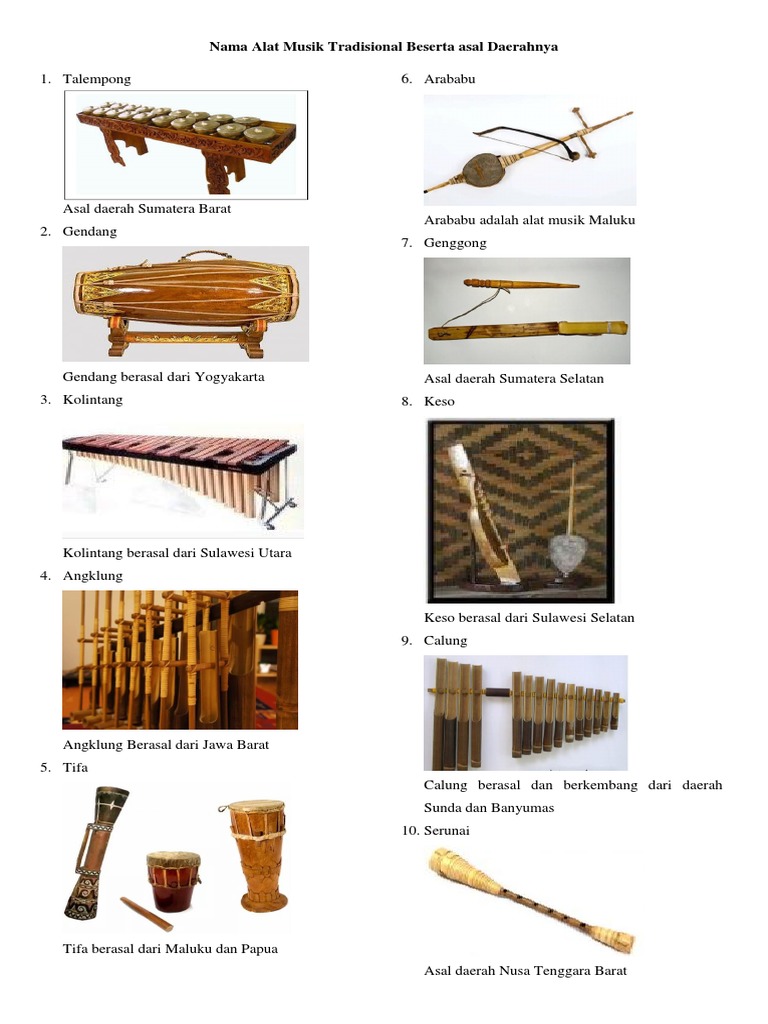 Nama Alat Musik Tradisional Beserta asal Daerahnya

1. Talempong

Asal daerah Sumatera Barat

2. Gendang

Gendang berasal dari Yogyakarta

3. Kolintang

Kolintang berasal dari Sulawesi Utara

4. Angklung

Angklung Berasal dari Jawa Barat

5. Tifa

Tifa berasal dari Maluku dan Papua

6. Arababu

Arababu adalah alat musik Maluku

7. Genggong

Asal daerah Sumatera Selatan

8. Keso

Keso berasal dari Sulawesi Selatan

9. Calung

Calung berasal dan berkembang dari daerah Sunda dan Banyumas

10. Serunai

Asal daerah Nusa Tenggara Barat