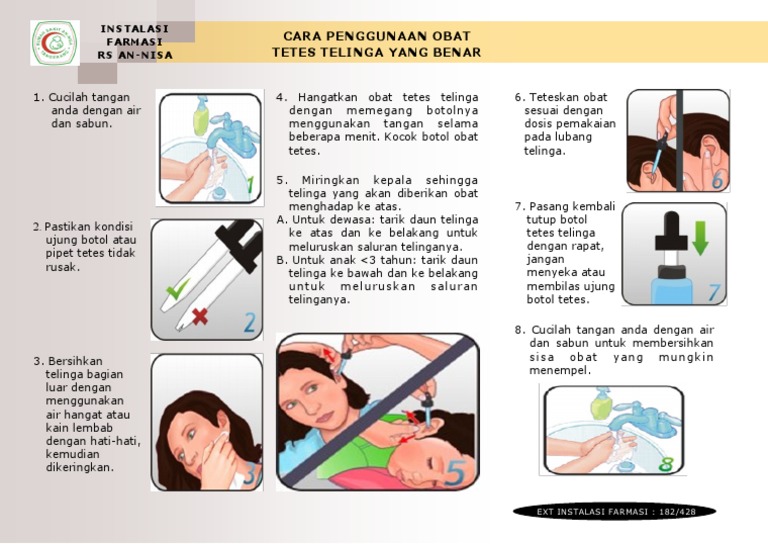 INSTALASI FARMASI RS AN-NISA

CARA PENGGUNAAN OBAT TETES TELINGA YANG BENAR

1. Cucilah tangan anda dengan air dan sabun.

1

2. Pastikan kondisi ujung botol atau pipet tetes tidak rusak.

2

3. Bersihkan telinga bagian luar dengan menggunakan air hangat atau kain lembab dengan hati-hati, kemudian dikeringkan.

3

4. Hangatkan obat tetes telinga dengan memegang botolnya menggunakan tangan selama beberapa menit. Kocok botol obat tetes.

5. Miringkan kepala sehingga telinga yang akan diberikan obat menghadap ke atas.
A. Untuk dewasa: tarik daun telinga ke atas dan ke belakang untuk meluruskan saluran telinganya.
B. Untuk anak <3 tahun: tarik daun telinga ke bawah dan ke belakang untuk meluruskan saluran telinganya.

5

6. Teteskan obat sesuai dengan dosis pemakaian pada lubang telinga.

6

7. Pasang kembali tutup botol tetes telinga dengan rapat, jangan menyeka atau membilas ujung botol tetes.

7

8. Cucilah tangan anda dengan air dan sabun untuk membersihkan sisa obat yang mungkin menempel.

8

EXT INSTALASI FARMASI : 182/428