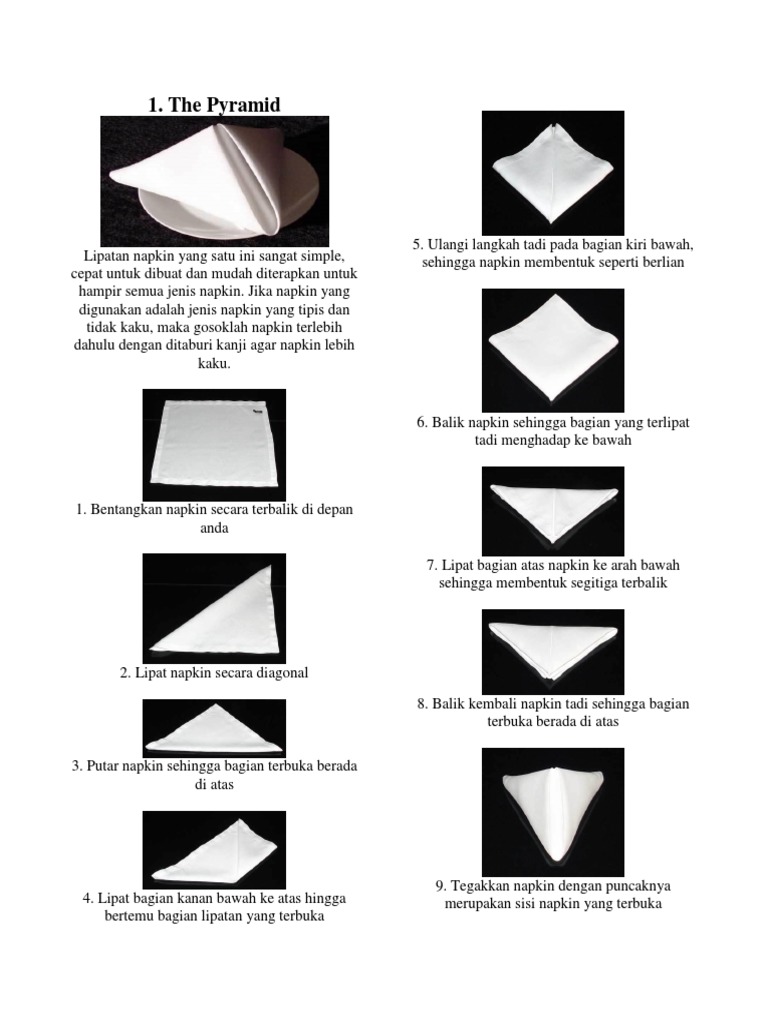 1. The Pyramid

Lipatan napkin yang satu ini sangat simple, cepat untuk dibuat dan mudah diterapkan untuk hampir semua jenis napkin. Jika napkin yang digunakan adalah jenis napkin yang tipis dan tidak kaku, maka gosoklah napkin terlebih dahulu dengan ditaburi kanji agar napkin lebih kaku.

1. Bentangkan napkin secara terbalik di depan anda

2. Lipat napkin secara diagonal

3. Putar napkin sehingga bagian terbuka berada di atas

4. Lipat bagian kanan bawah ke atas hingga bertemu bagian lipatan yang terbuka

5. Ulangi langkah tadi pada bagian kiri bawah, sehingga napkin membentuk seperti berlian

6. Balik napkin sehingga bagian yang terlipat tadi menghadap ke bawah

7. Lipat bagian atas napkin ke arah bawah sehingga membentuk segitiga terbalik

8. Balik kembali napkin tadi sehingga bagian terbuka berada di atas

9. Tegakkan napkin dengan puncaknya merupakan sisi napkin yang terbuka