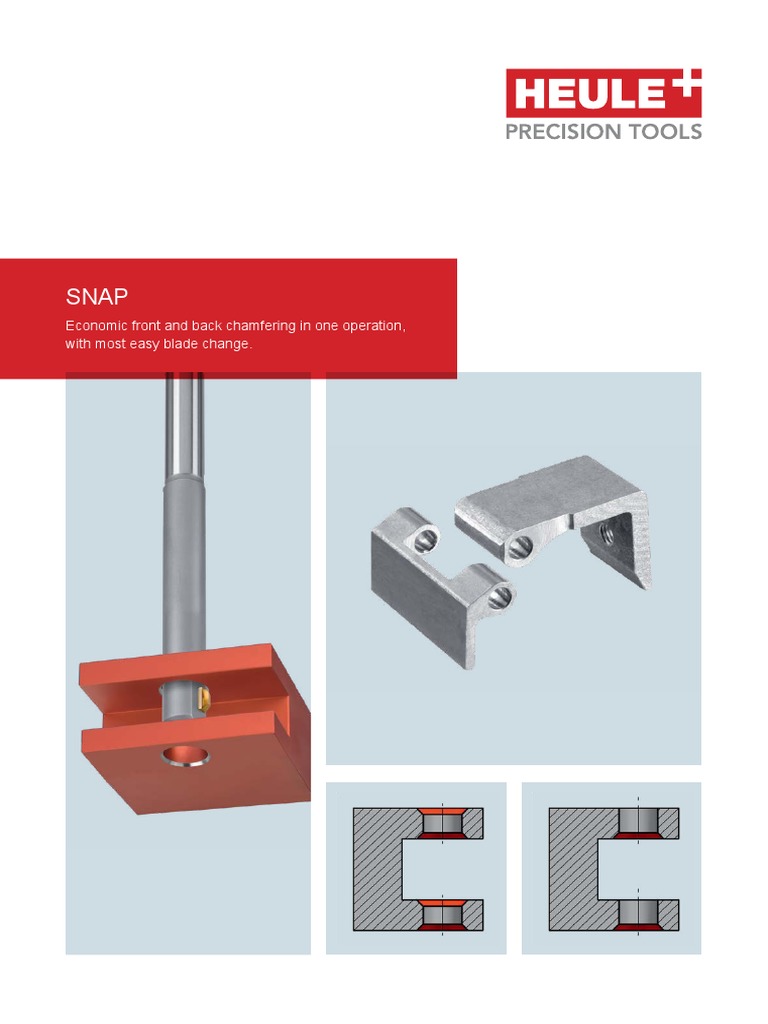 HEULE
PRECISION TOOLS

SNAP

Economic front and back chamfering in one operation, with most easy blade change.