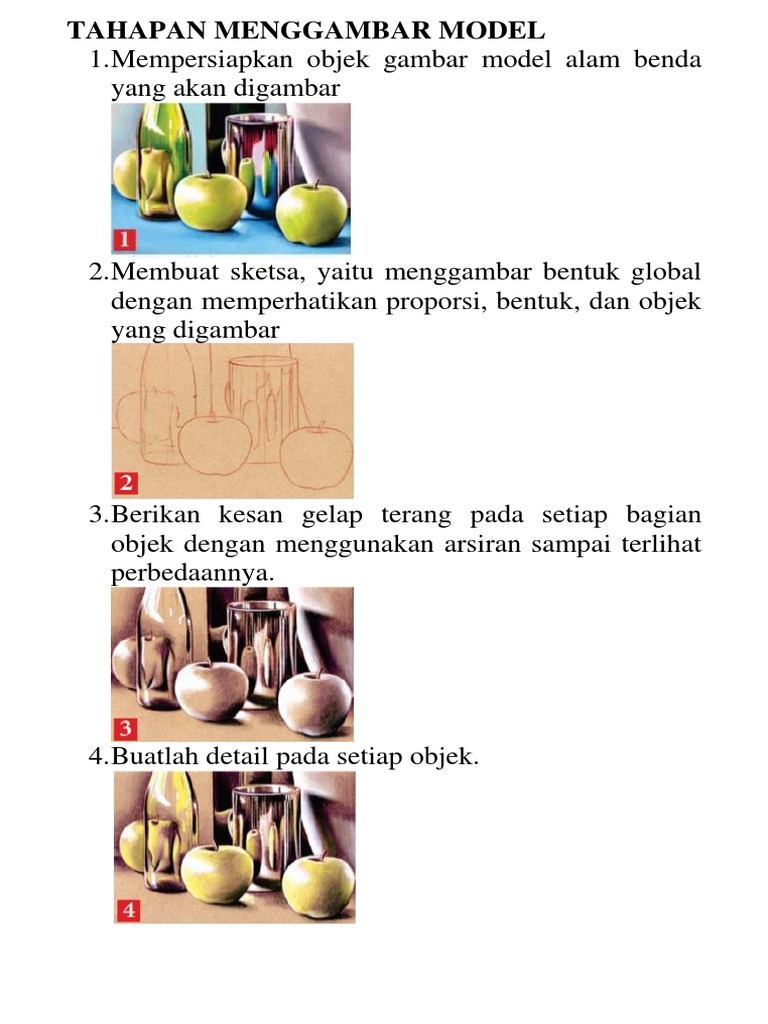 TAHAPAN MENGGAMBAR MODEL

1.Mempersiapkan objek gambar model alam benda yang akan digambar

1

2.Membuat sketsa, yaitu menggambar bentuk global dengan memperhatikan proporsi, bentuk, dan objek yang digambar

2

3.Berikan kesan gelap terang pada setiap bagian objek dengan menggunakan arsiran sampai terlihat perbedaannya.

3

4.Buatlah detail pada setiap objek.

4