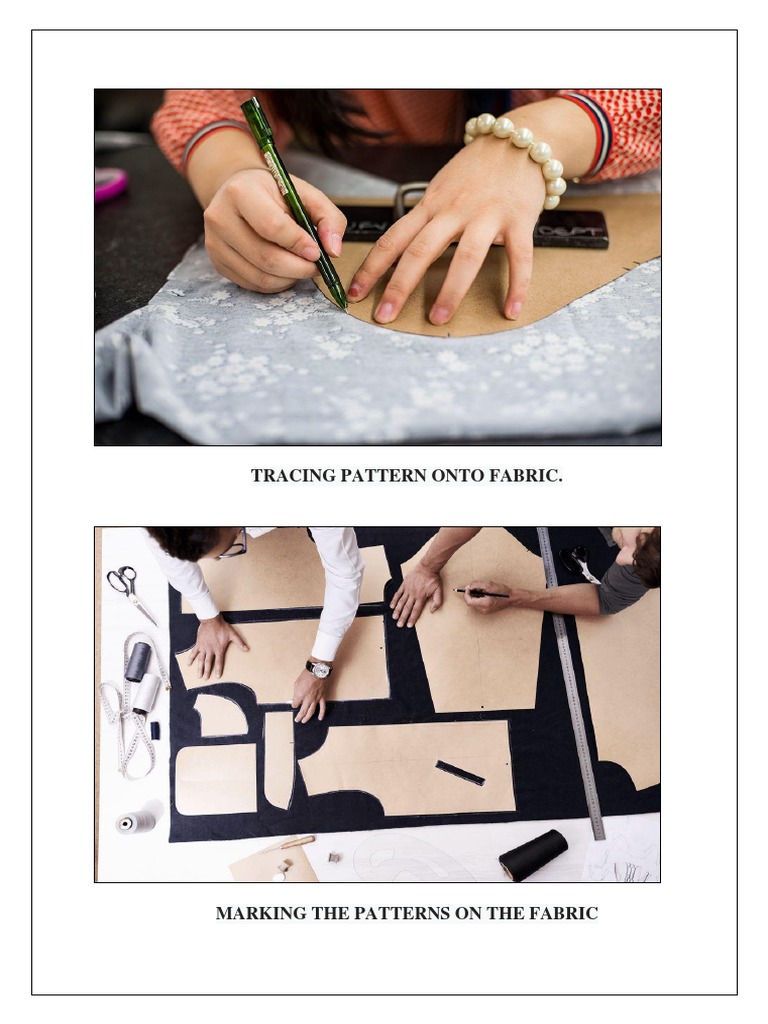 TRACING PATTERN ONTO FABRIC.

MARKING THE PATTERNS ON THE FABRIC