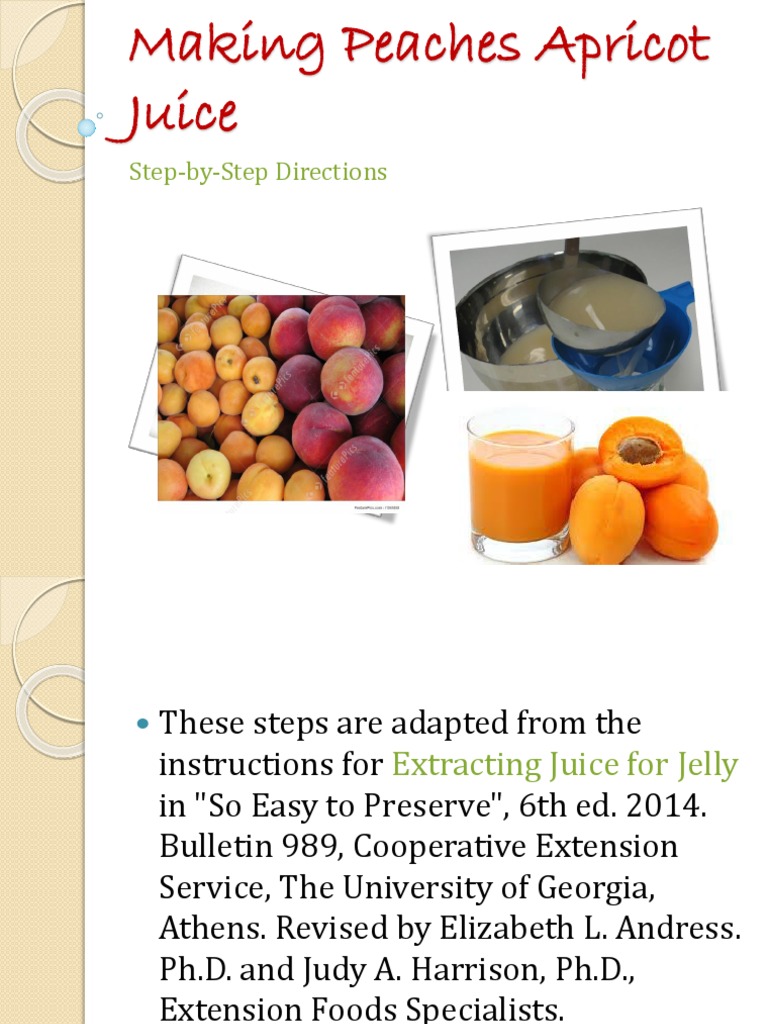 Making Peaches Apricot Juice

Step-by-Step Directions

- These steps are adapted from the instructions for Extracting Juice for Jelly in "So Easy to Preserve", 6th ed. 2014. Bulletin 989, Cooperative Extension Service, The University of Georgia, Athens. Revised by Elizabeth L. Andress. Ph.D. and Judy A. Harrison, Ph.D., Extension Foods Specialists.