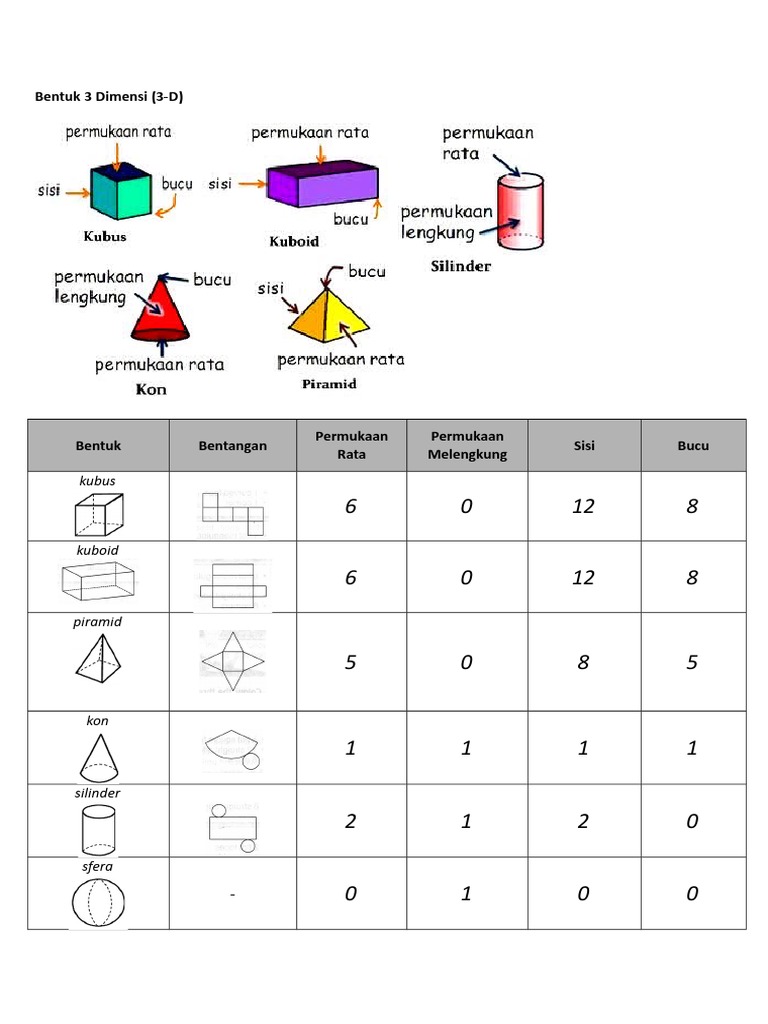 Bentuk 3 Dimensi (3-D)

permukaan rata
sisi
bucu
Kubus

permukaan rata
sisi
bucu
Kuboid

permukaan rata
permukaan lengkung
Silinder

permukaan lengkung
bucu
permukaan rata
Kon

bucu
sisi
permukaan rata
Piramid

| Bentuk | Bentangan | Permukaan Rata | Permukaan Melengkung | Sisi | Bucu |
|---|---|---|---|---|---|
| kubus | | 6 | 0 | 12 | 8 |
| kuboid | | 6 | 0 | 12 | 8 |
| piramid | | 5 | 0 | 8 | 5 |
| kon | | 1 | 1 | 1 | 1 |
| silinder | | 2 | 1 | 2 | 0 |
| sfera | - | 0 | 1 | 0 | 0 |