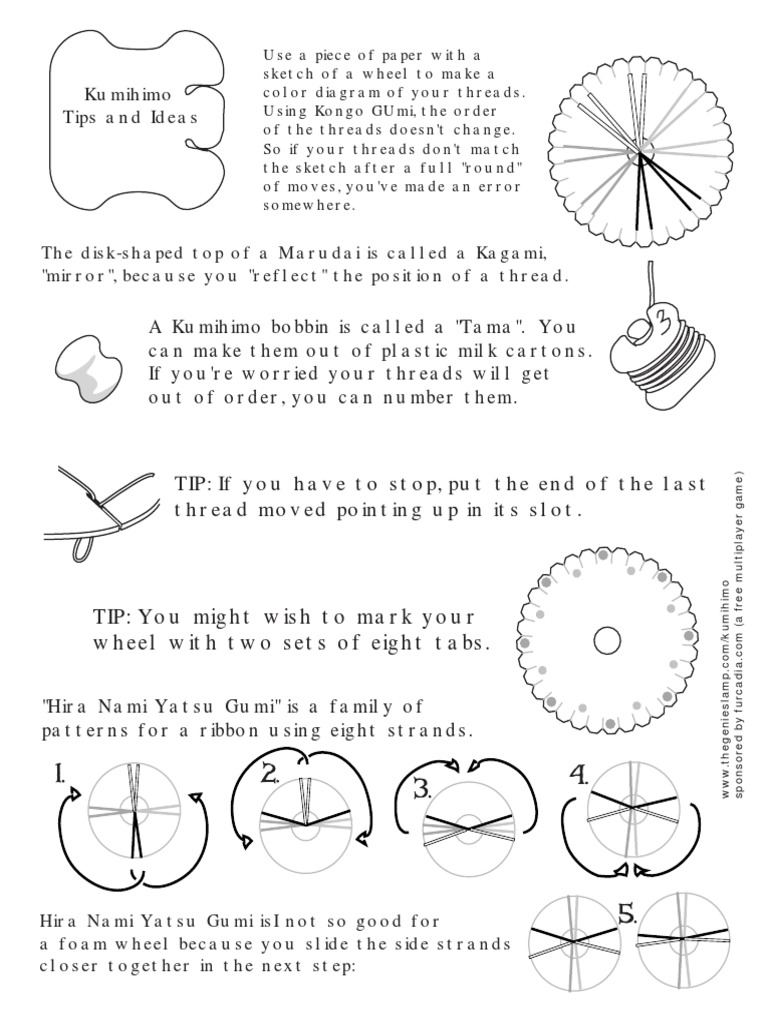 Kumihimo Tips and Ideas

Use a piece of paper with a sketch of a wheel to make a color diagram of your threads. Using Kongo GUmi, the order of the threads doesn't change. So if your threads don't match the sketch after a full "round" of moves, you've made an error somewhere.

The disk-shaped top of a Marudai is called a Kagami, "mirror", because you "reflect" the position of a thread.

A Kumihimo bobbin is called a "Tama". You can make them out of plastic milk cartons. If you're worried your threads will get out of order, you can number them.

3

TIP: If you have to stop, put the end of the last thread moved pointing up in its slot.

TIP: You might wish to mark your wheel with two sets of eight tabs.

"Hira Nami Yatsu Gumi" is a family of patterns for a ribbon using eight strands.

1.

2.

3.

4.

Hira Nami Yatsu Gumi isI not so good for a foam wheel because you slide the side strands closer together in the next step:

5.

www.thegenieslamp.com/kumihimo
sponsored by furcadia.com (a free multiplayer game)