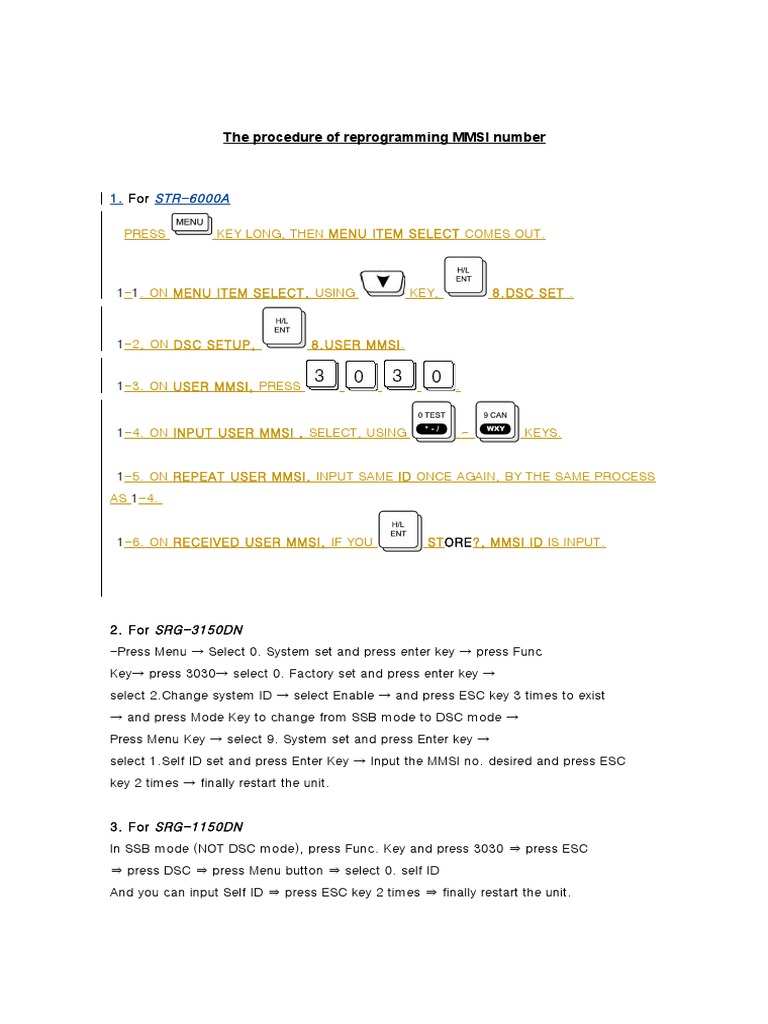 The procedure of reprogramming MMSI number

1. For STR-6000A

PRESS MENU KEY LONG, THEN MENU ITEM SELECT COMES OUT.

1-1. ON MENU ITEM SELECT, USING ▼ KEY, H/L ENT 8.DSC SET .

1-2. ON DSC SETUP, H/L ENT 8.USER MMSI.

1-3. ON USER MMSI, PRESS 3 0 3 0.

1-4. ON INPUT USER MMSI , SELECT, USING 0 TEST * - / ~ 9 CAN WXY KEYS.

1-5. ON REPEAT USER MMSI, INPUT SAME ID ONCE AGAIN, BY THE SAME PROCESS AS 1-4.

1-6. ON RECEIVED USER MMSI, IF YOU H/L ENT STORE?, MMSI ID IS INPUT.

2. For SRG-3150DN
-Press Menu → Select 0. System set and press enter key → press Func Key→ press 3030→ select 0. Factory set and press enter key → select 2.Change system ID → select Enable → and press ESC key 3 times to exist → and press Mode Key to change from SSB mode to DSC mode → Press Menu Key → select 9. System set and press Enter key → select 1.Self ID set and press Enter Key → Input the MMSI no. desired and press ESC key 2 times → finally restart the unit.

3. For SRG-1150DN
In SSB mode (NOT DSC mode), press Func. Key and press 3030 ⇒ press ESC ⇒ press DSC ⇒ press Menu button ⇒ select 0. self ID
And you can input Self ID ⇒ press ESC key 2 times ⇒ finally restart the unit.