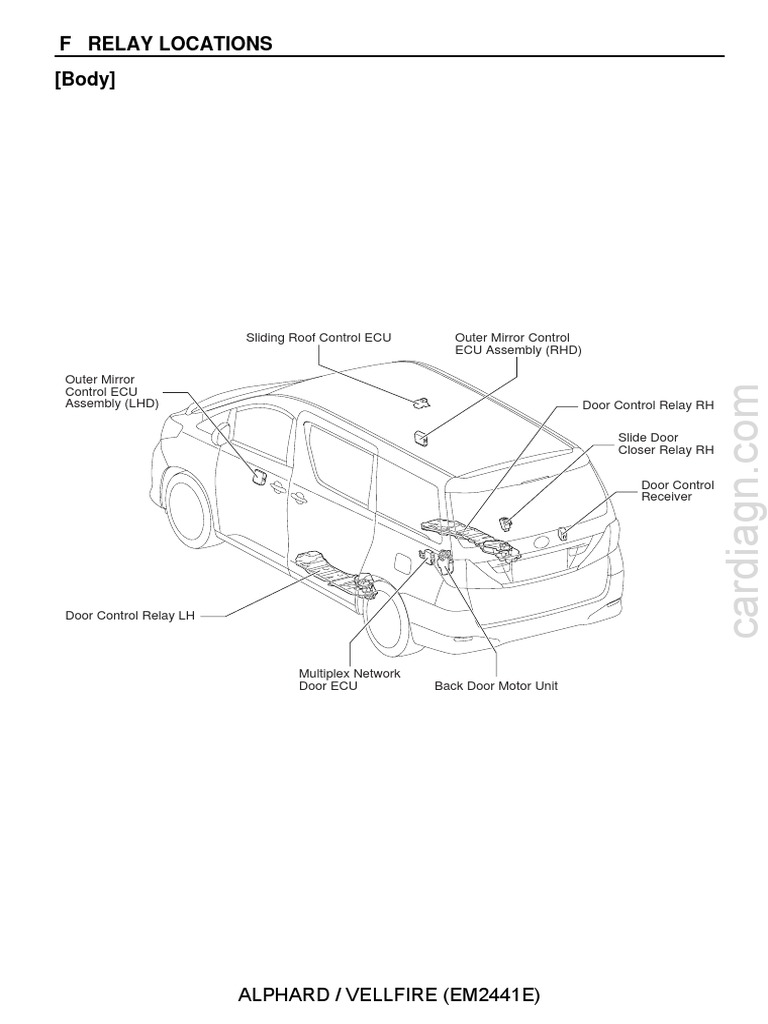 F RELAY LOCATIONS

[Body]

Sliding Roof Control ECU

Outer Mirror Control ECU Assembly (RHD)

Outer Mirror Control ECU Assembly (LHD)

Door Control Relay RH

Slide Door Closer Relay RH

Door Control Receiver

Door Control Relay LH

Multiplex Network Door ECU

Back Door Motor Unit

cardiagn.com

ALPHARD / VELLFIRE (EM2441E)