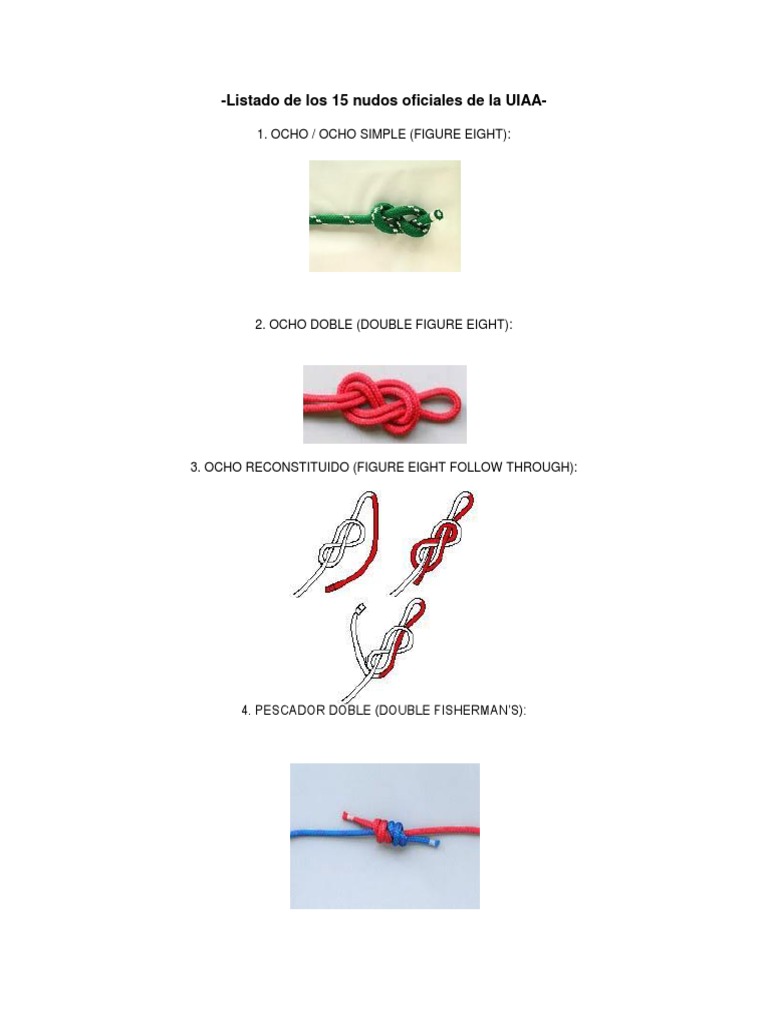 -Listado de los 15 nudos oficiales de la UIAA-

1. OCHO / OCHO SIMPLE (FIGURE EIGHT):

2. OCHO DOBLE (DOUBLE FIGURE EIGHT):

3. OCHO RECONSTITUIDO (FIGURE EIGHT FOLLOW THROUGH):

4. PESCADOR DOBLE (DOUBLE FISHERMAN'S):