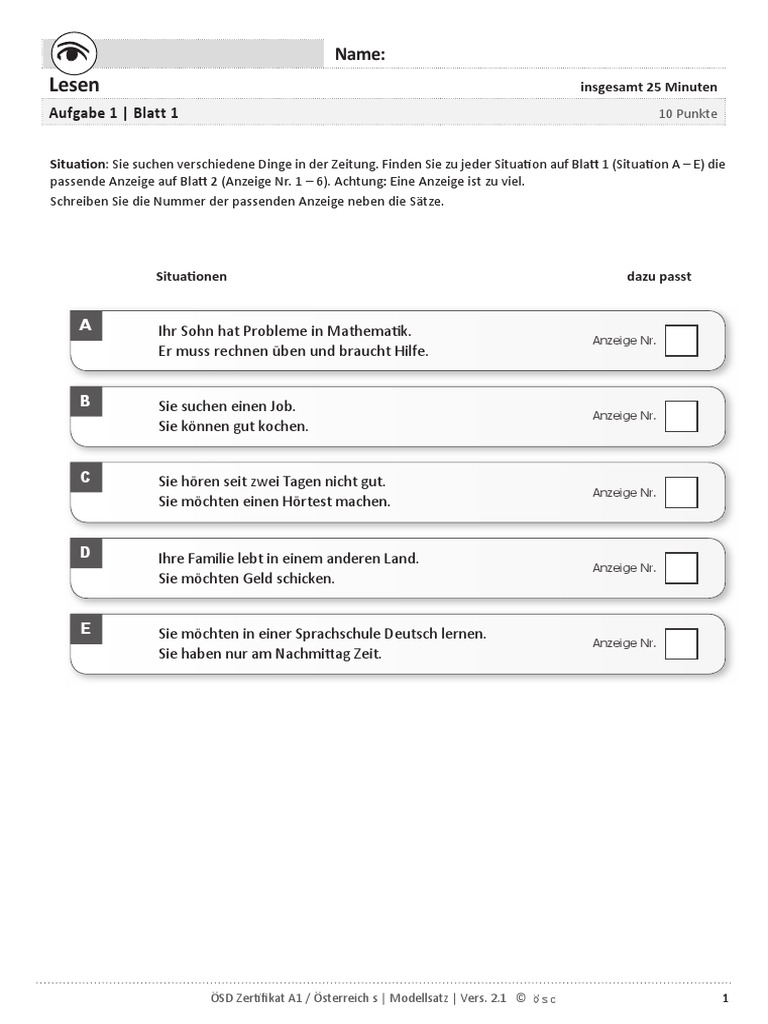 Name:

Lesen

insgesamt 25 Minuten

Aufgabe 1 | Blatt 1

10 Punkte

Situation: Sie suchen verschiedene Dinge in der Zeitung. Finden Sie zu jeder Situation auf Blatt 1 (Situation A – E) die passende Anzeige auf Blatt 2 (Anzeige Nr. 1 – 6). Achtung: Eine Anzeige ist zu viel.
Schreiben Sie die Nummer der passenden Anzeige neben die Sätze.

Situationen

dazu passt

A
Ihr Sohn hat Probleme in Mathematik.
Er muss rechnen üben und braucht Hilfe.
Anzeige Nr.

B
Sie suchen einen Job.
Sie können gut kochen.
Anzeige Nr.

C
Sie hören seit zwei Tagen nicht gut.
Sie möchten einen Hörtest machen.
Anzeige Nr.

D
Ihre Familie lebt in einem anderen Land.
Sie möchten Geld schicken.
Anzeige Nr.

E
Sie möchten in einer Sprachschule Deutsch lernen.
Sie haben nur am Nachmittag Zeit.
Anzeige Nr.

ÖSD Zertifikat A1 / Österreich s | Modellsatz | Vers. 2.1 © ösc

1