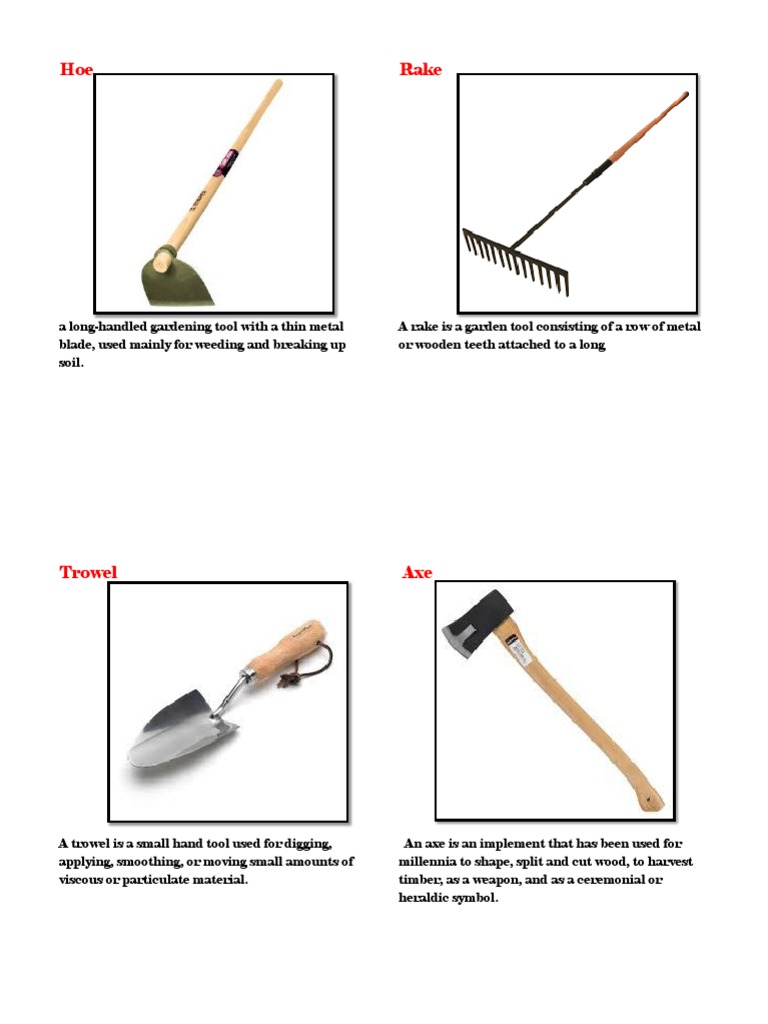 Hoe

a long-handled gardening tool with a thin metal blade, used mainly for weeding and breaking up soil.

Rake

A rake is a garden tool consisting of a row of metal or wooden teeth attached to a long

Trowel

A trowel is a small hand tool used for digging, applying, smoothing, or moving small amounts of viscous or particulate material.

Axe

An axe is an implement that has been used for millennia to shape, split and cut wood, to harvest timber, as a weapon, and as a ceremonial or heraldic symbol.