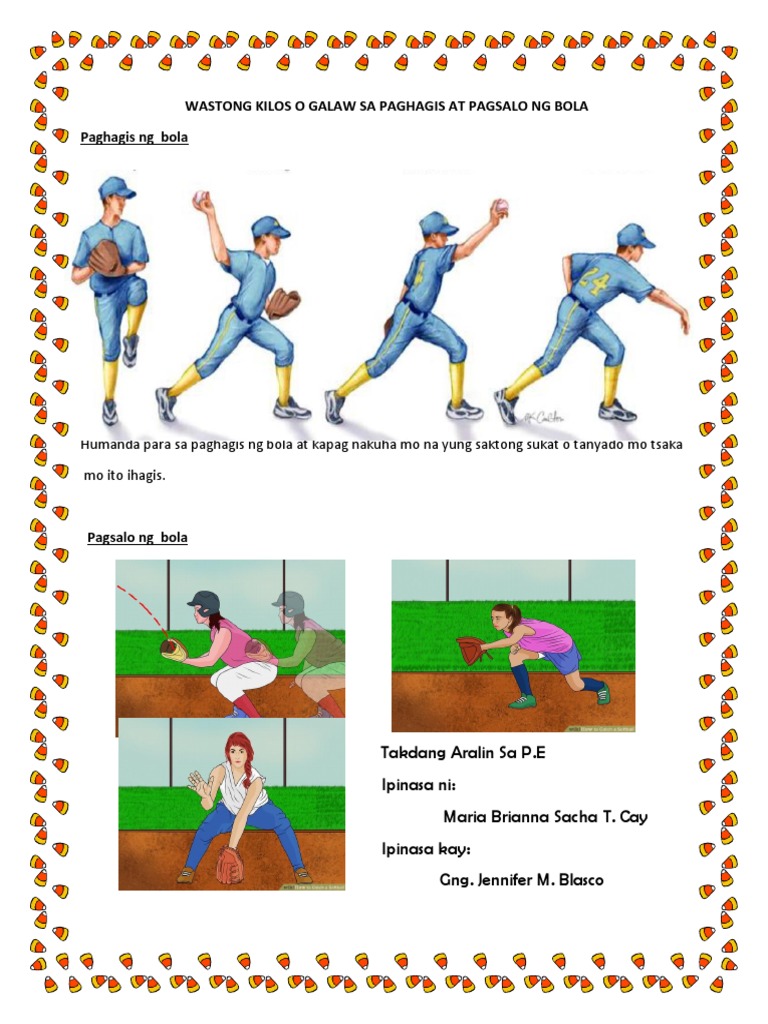 WASTONG KILOS O GALAW SA PAGHAGIS AT PAGSALO NG BOLA

Paghagis ng bola

24

Humanda para sa paghagis ng bola at kapag nakuha mo na yung saktong sukat o tanyado mo tsaka mo ito ihagis.

Pagsalo ng bola

Takdang Aralin Sa P.E

Ipinasa ni:

Maria Brianna Sacha T. Cay

Ipinasa kay:

Gng. Jennifer M. Blasco