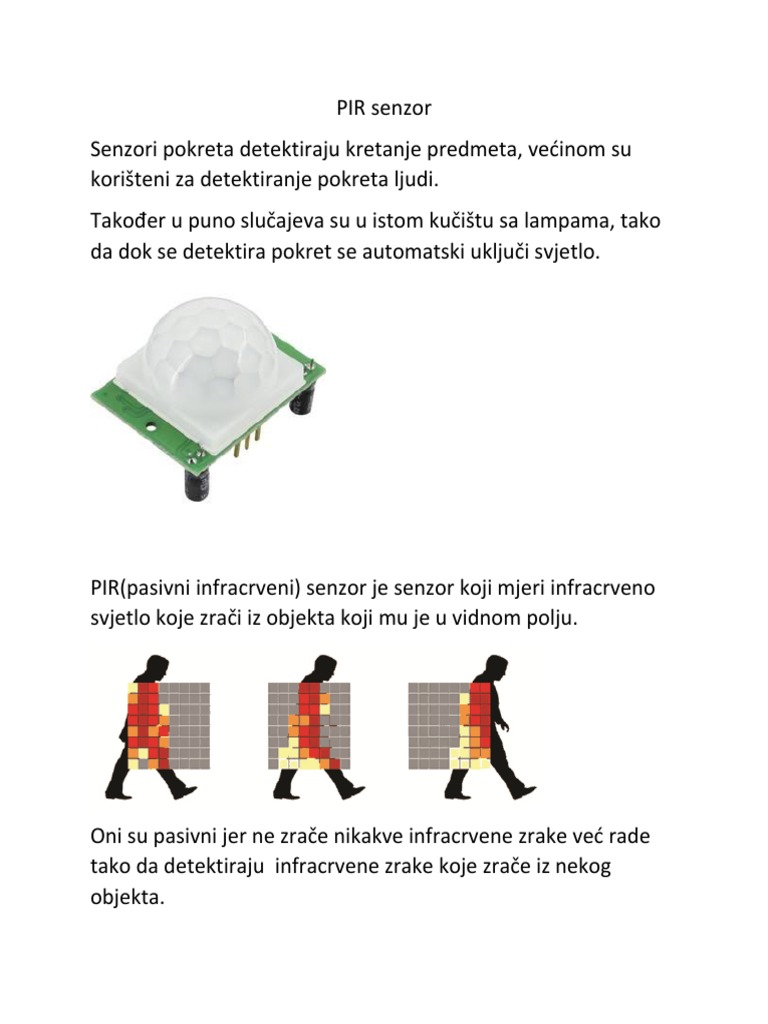 PIR senzor

Senzori pokreta detektiraju kretanje predmeta, većinom su korišteni za detektiranje pokreta ljudi.

Također u puno slučajeva su u istom kučištu sa lampama, tako da dok se detektira pokret se automatski uključi svjetlo.

PIR(pasivni infracrveni) senzor je senzor koji mjeri infracrveno svjetlo koje zrači iz objekta koji mu je u vidnom polju.

Oni su pasivni jer ne zrače nikakve infracrvene zrake već rade tako da detektiraju infracrvene zrake koje zrače iz nekog objekta.