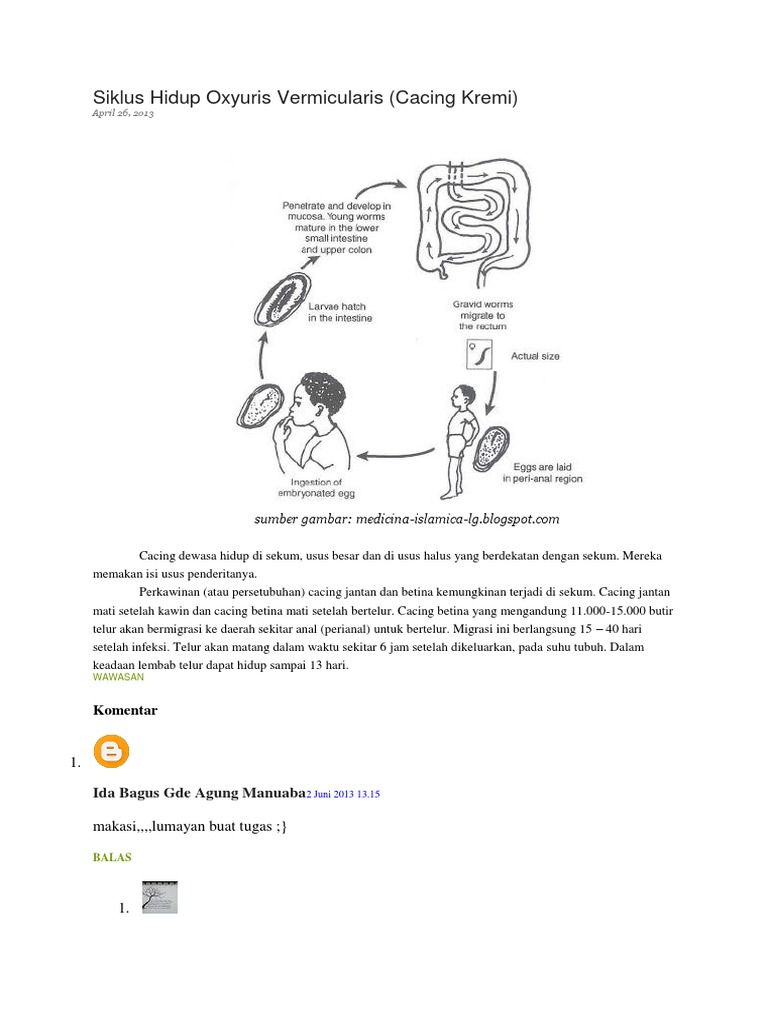 Siklus Hidup Oxyuris Vermicularis (Cacing Kremi)

April 26, 2013

Penetrate and develop in mucosa. Young worms mature in the lower small intestine and upper colon

Larvae hatch in the intestine

Gravid worms migrate to the rectum

Actual size

Eggs are laid in peri-anal region

Ingestion of embryonated egg

sumber gambar: medicina-islamica-lg.blogspot.com

Cacing dewasa hidup di sekum, usus besar dan di usus halus yang berdekatan dengan sekum. Mereka memakan isi usus penderitanya.

Perkawinan (atau persetubuhan) cacing jantan dan betina kemungkinan terjadi di sekum. Cacing jantan mati setelah kawin dan cacing betina mati setelah bertelur. Cacing betina yang mengandung 11.000-15.000 butir telur akan bermigrasi ke daerah sekitar anal (perianal) untuk bertelur. Migrasi ini berlangsung 15 – 40 hari setelah infeksi. Telur akan matang dalam waktu sekitar 6 jam setelah dikeluarkan, pada suhu tubuh. Dalam keadaan lembab telur dapat hidup sampai 13 hari.

WAWASAN

Komentar

1.

Ida Bagus Gde Agung Manuaba2 Juni 2013 13.15

makasi,,,,lumayan buat tugas ;}

BALAS

1.