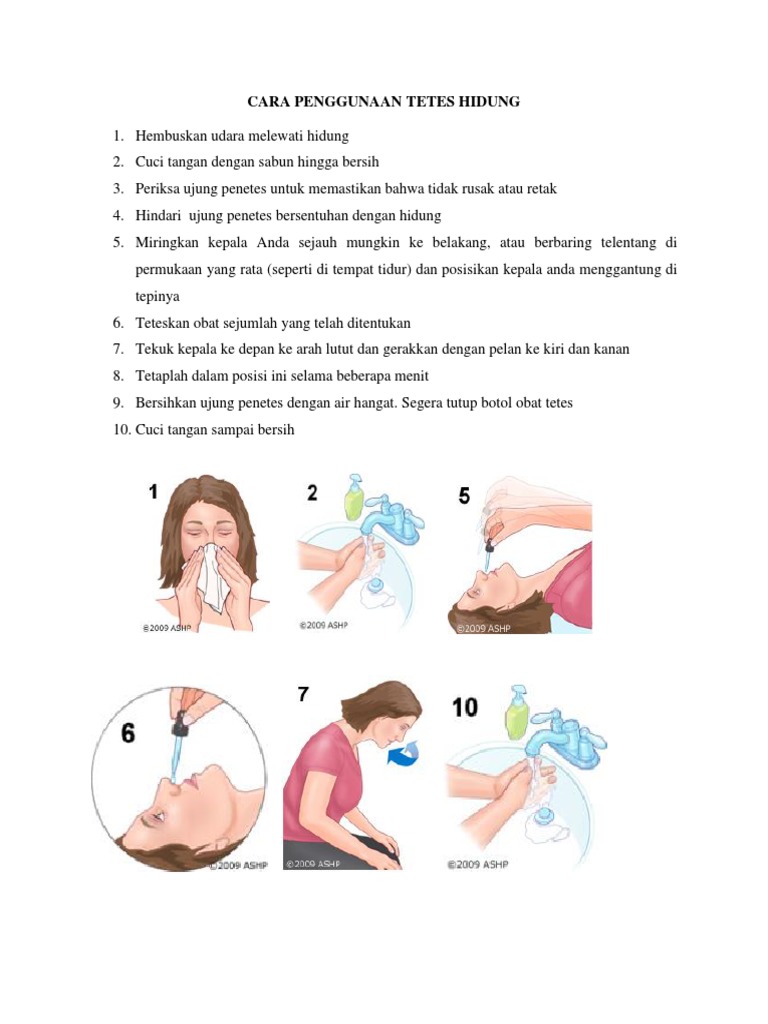 CARA PENGGUNAAN TETES HIDUNG

1. Hembuskan udara melewati hidung
2. Cuci tangan dengan sabun hingga bersih
3. Periksa ujung penetes untuk memastikan bahwa tidak rusak atau retak
4. Hindari ujung penetes bersentuhan dengan hidung
5. Miringkan kepala Anda sejauh mungkin ke belakang, atau berbaring telentang di permukaan yang rata (seperti di tempat tidur) dan posisikan kepala anda menggantung di tepinya
6. Teteskan obat sejumlah yang telah ditentukan
7. Tekuk kepala ke depan ke arah lutut dan gerakkan dengan pelan ke kiri dan kanan
8. Tetaplah dalam posisi ini selama beberapa menit
9. Bersihkan ujung penetes dengan air hangat. Segera tutup botol obat tetes
10. Cuci tangan sampai bersih

1
©2009 ASHP
2
©2009 ASHP
5
©2009 ASHP
6
©2009 ASHP
7
©2009 ASHP
10
©2009 ASHP