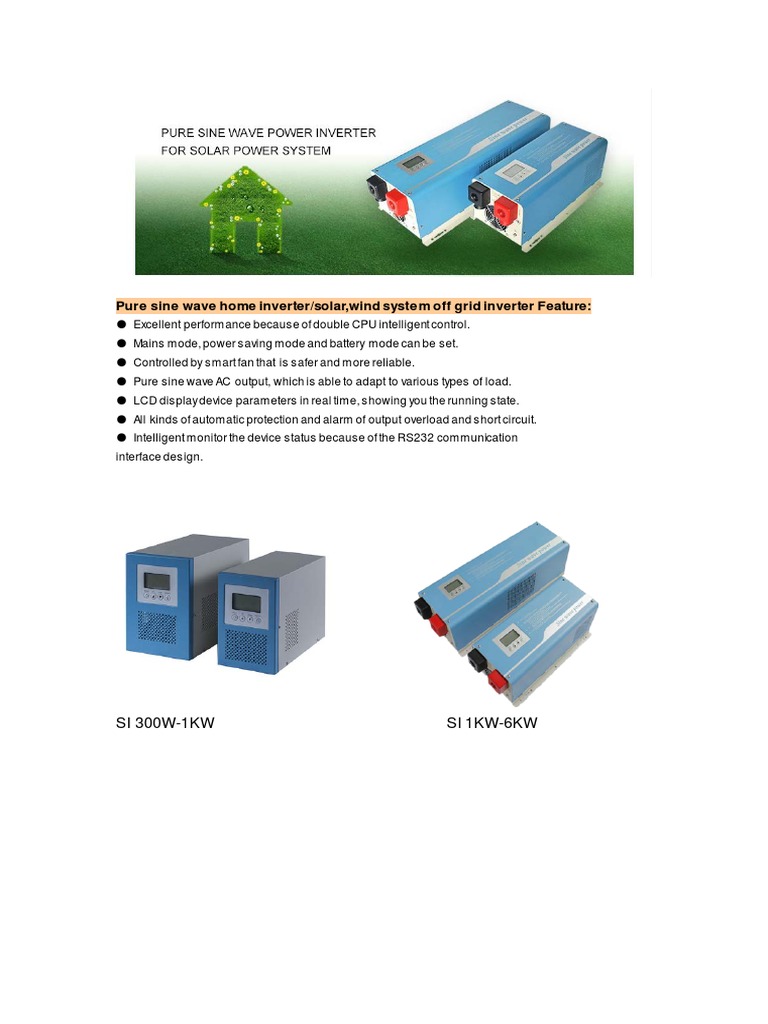 PURE SINE WAVE POWER INVERTER
FOR SOLAR POWER SYSTEM

Pure sine wave home inverter/solar,wind system off grid inverter Feature:

● Excellent performance because of double CPU intelligent control.
● Mains mode, power saving mode and battery mode can be set.
● Controlled by smart fan that is safer and more reliable.
● Pure sine wave AC output, which is able to adapt to various types of load.
● LCD display device parameters in real time, showing you the running state.
● All kinds of automatic protection and alarm of output overload and short circuit.
● Intelligent monitor the device status because of the RS232 communication interface design.

SI 300W-1KW

SI 1KW-6KW