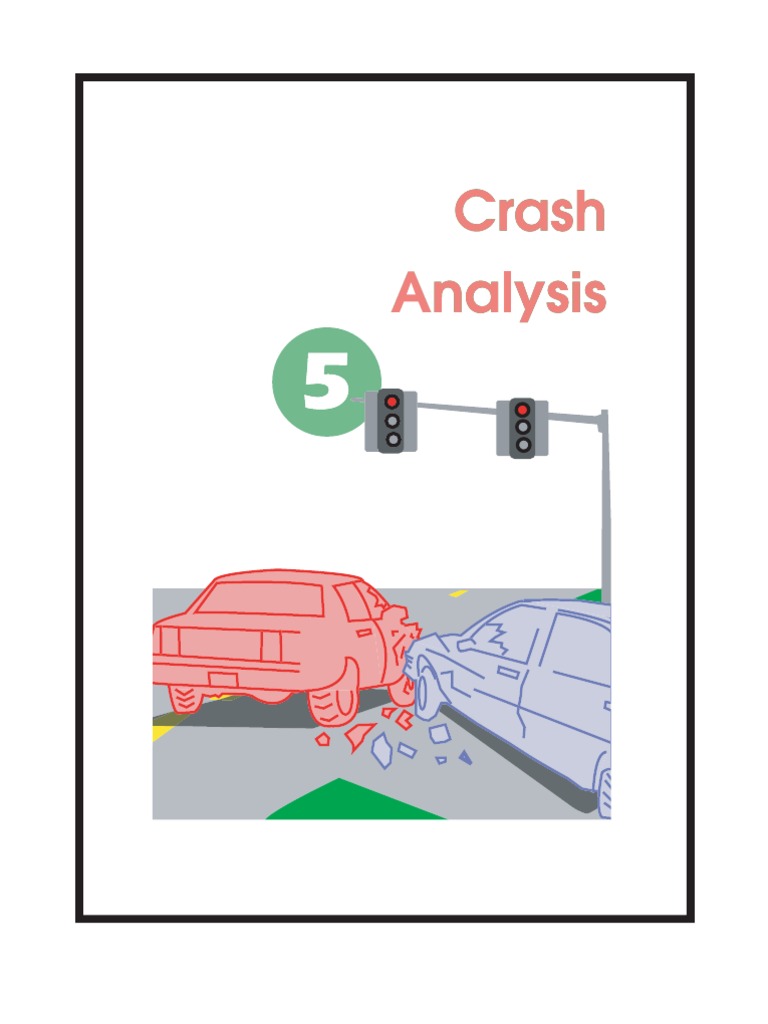 Crash
Analysis

5