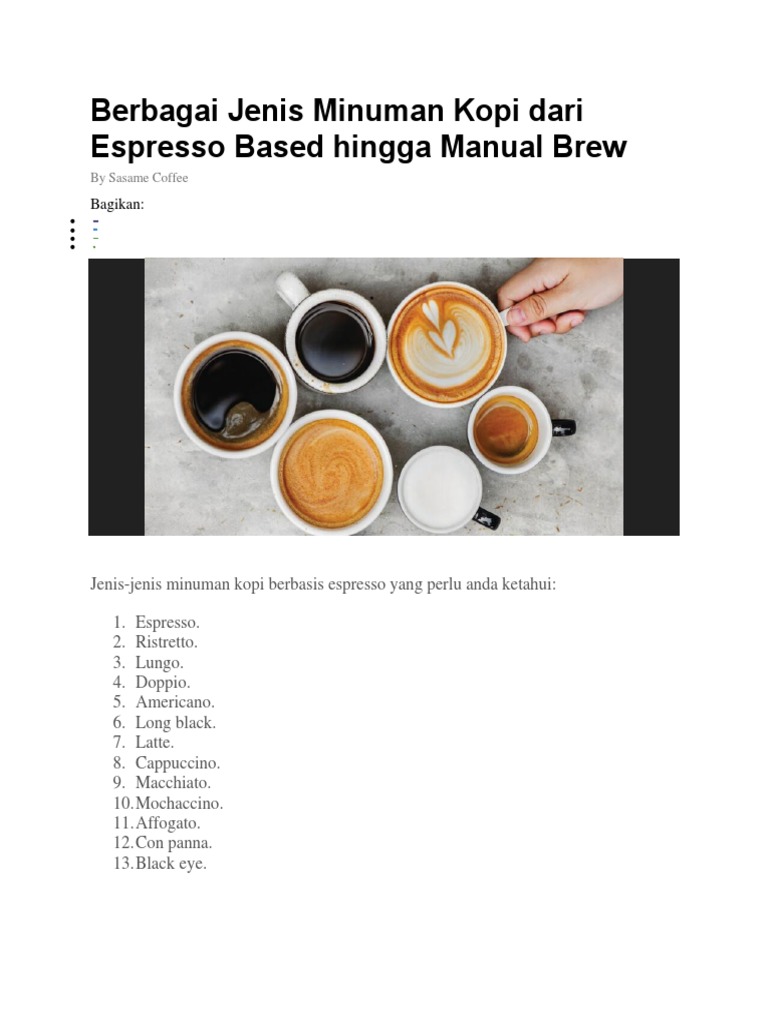 Berbagai Jenis Minuman Kopi dari Espresso Based hingga Manual Brew

By Sasame Coffee

Bagikan:

Jenis-jenis minuman kopi berbasis espresso yang perlu anda ketahui:

1. Espresso.
2. Ristretto.
3. Lungo.
4. Doppio.
5. Americano.
6. Long black.
7. Latte.
8. Cappuccino.
9. Macchiato.
10. Mochaccino.
11. Affogato.
12. Con panna.
13. Black eye.