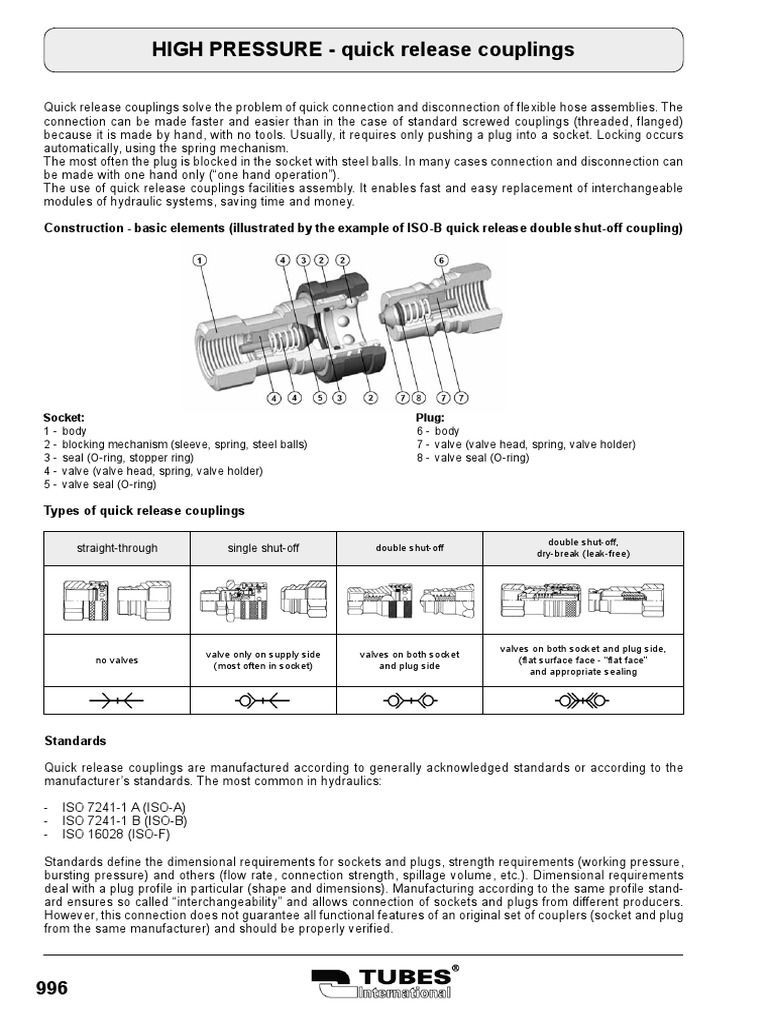 HIGH PRESSURE - quick release couplings

Quick release couplings solve the problem of quick connection and disconnection of flexible hose assemblies. The connection can be made faster and easier than in the case of standard screwed couplings (threaded, flanged) because it is made by hand, with no tools. Usually, it requires only pushing a plug into a socket. Locking occurs automatically, using the spring mechanism.
The most often the plug is blocked in the socket with steel balls. In many cases connection and disconnection can be made with one hand only ("one hand operation").
The use of quick release couplings facilities assembly. It enables fast and easy replacement of interchangeable modules of hydraulic systems, saving time and money.

Construction - basic elements (illustrated by the example of ISO-B quick release double shut-off coupling)

1 4 3 2 2 6
4 4 5 3 2 7 8 7 7

Socket:
1 - body
2 - blocking mechanism (sleeve, spring, steel balls)
3 - seal (O-ring, stopper ring)
4 - valve (valve head, spring, valve holder)
5 - valve seal (O-ring)

Plug:
6 - body
7 - valve (valve head, spring, valve holder)
8 - valve seal (O-ring)

Types of quick release couplings

| straight-through | single shut-off | double shut-off | double shut-off, dry-break (leak-free) |
|---|---|---|---|
| | | | |
| no valves | valve only on supply side (most often in socket) | valves on both socket and plug side | valves on both socket and plug side, (flat surface face - "flat face" and appropriate sealing |
| | | | |

Standards

Quick release couplings are manufactured according to generally acknowledged standards or according to the manufacturer's standards. The most common in hydraulics:

- ISO 7241-1 A (ISO-A)
- ISO 7241-1 B (ISO-B)
- ISO 16028 (ISO-F)

Standards define the dimensional requirements for sockets and plugs, strength requirements (working pressure, bursting pressure) and others (flow rate, connection strength, spillage volume, etc.). Dimensional requirements deal with a plug profile in particular (shape and dimensions). Manufacturing according to the same profile standard ensures so called "interchangeability" and allows connection of sockets and plugs from different producers. However, this connection does not guarantee all functional features of an original set of couplers (socket and plug from the same manufacturer) and should be properly verified.

996

TUBES® International