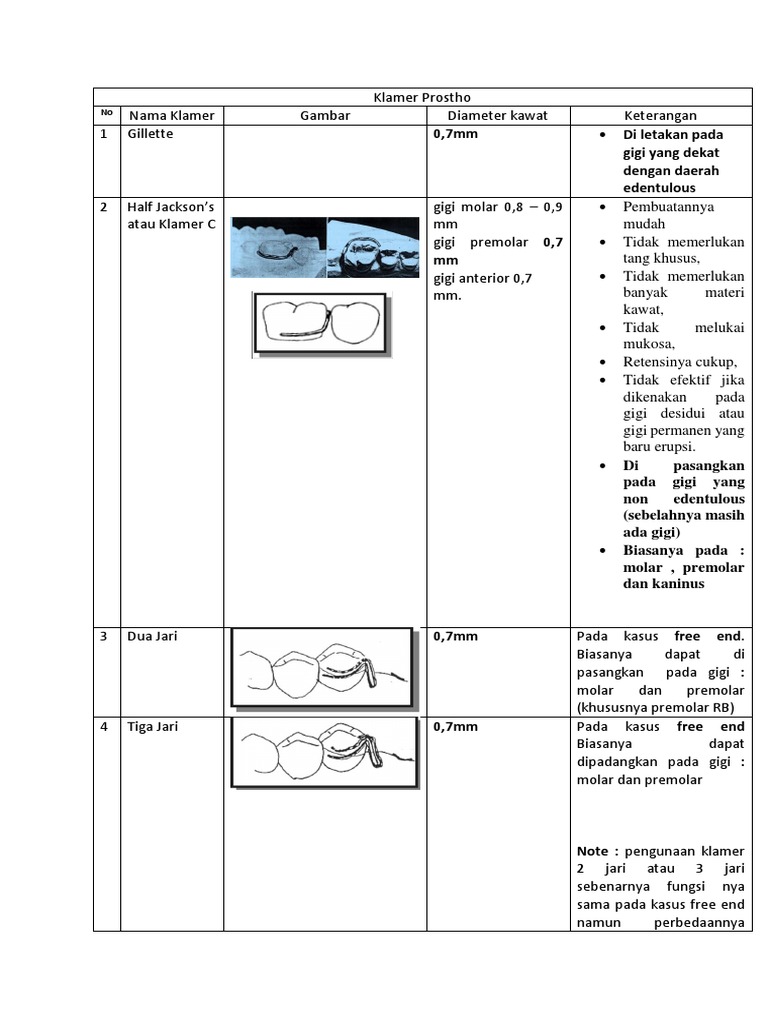 Klamer Prostho

| No | Nama Klamer | Gambar | Diameter kawat | Keterangan |
|---|---|---|---|---|
| 1 | Gillette | | 0,7mm | • Di letakan pada gigi yang dekat dengan daerah edentulous |
| 2 | Half Jackson's atau Klamer C | | gigi molar 0,8 – 0,9 mm gigi premolar 0,7 mm gigi anterior 0,7 mm. | • Pembuatannya mudah • Tidak memerlukan tang khusus, • Tidak memerlukan banyak materi kawat, • Tidak melukai mukosa, • Retensinya cukup, • Tidak efektif jika dikenakan pada gigi desidui atau gigi permanen yang baru erupsi. • Di pasangkan pada gigi yang non edentulous (sebelahnya masih ada gigi) • Biasanya pada : molar , premolar dan kaninus |
| 3 | Dua Jari | | 0,7mm | Pada kasus free end. Biasanya dapat di pasangkan pada gigi : molar dan premolar (khususnya premolar RB) |
| 4 | Tiga Jari | | 0,7mm | Pada kasus free end Biasanya dapat dipadangkan pada gigi : molar dan premolar Note : pengunaan klamer 2 jari atau 3 jari sebenarnya fungsi nya sama pada kasus free end namun perbedaannya |