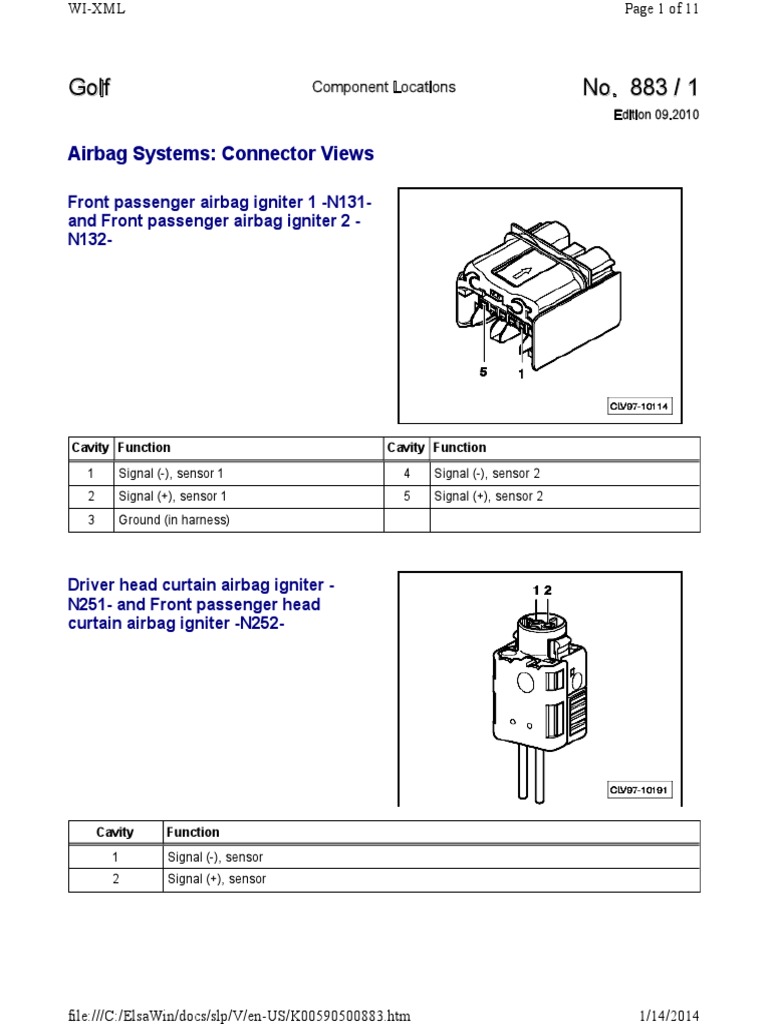 WI-XML

Page 1 of 11

Golf

Component Locations

No. 883 / 1

Edition 09.2010

Airbag Systems: Connector Views

Front passenger airbag igniter 1 -N131- and Front passenger airbag igniter 2 -N132-

5 1

CIV97-10114

| Cavity | Function | Cavity | Function |
|---|---|---|---|
| 1 | Signal (-), sensor 1 | 4 | Signal (-), sensor 2 |
| 2 | Signal (+), sensor 1 | 5 | Signal (+), sensor 2 |
| 3 | Ground (in harness) | | |

Driver head curtain airbag igniter -N251- and Front passenger head curtain airbag igniter -N252-

1 2

CIV97-10191

| Cavity | Function |
|---|---|
| 1 | Signal (-), sensor |
| 2 | Signal (+), sensor |

file:///C:/ElsaWin/docs/slp/V/en-US/K00590500883.htm

1/14/2014