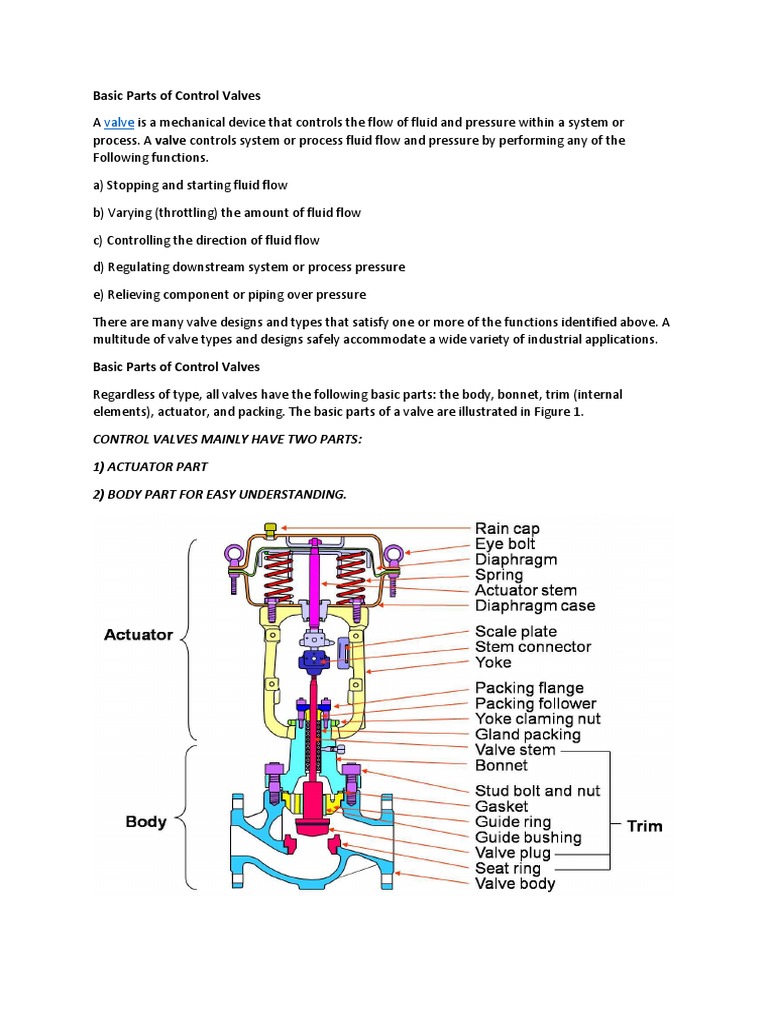 Basic Parts of Control Valves

A valve is a mechanical device that controls the flow of fluid and pressure within a system or process. A valve controls system or process fluid flow and pressure by performing any of the Following functions.

a) Stopping and starting fluid flow

b) Varying (throttling) the amount of fluid flow

c) Controlling the direction of fluid flow

d) Regulating downstream system or process pressure

e) Relieving component or piping over pressure

There are many valve designs and types that satisfy one or more of the functions identified above. A multitude of valve types and designs safely accommodate a wide variety of industrial applications.

Basic Parts of Control Valves

Regardless of type, all valves have the following basic parts: the body, bonnet, trim (internal elements), actuator, and packing. The basic parts of a valve are illustrated in Figure 1.

CONTROL VALVES MAINLY HAVE TWO PARTS:

1) ACTUATOR PART

2) BODY PART FOR EASY UNDERSTANDING.

Actuator

Body

Rain cap
Eye bolt
Diaphragm
Spring
Actuator stem
Diaphragm case
Scale plate
Stem connector
Yoke
Packing flange
Packing follower
Yoke claming nut
Gland packing
Valve stem
Bonnet
Stud bolt and nut
Gasket
Guide ring
Guide bushing
Valve plug
Seat ring
Valve body

Trim