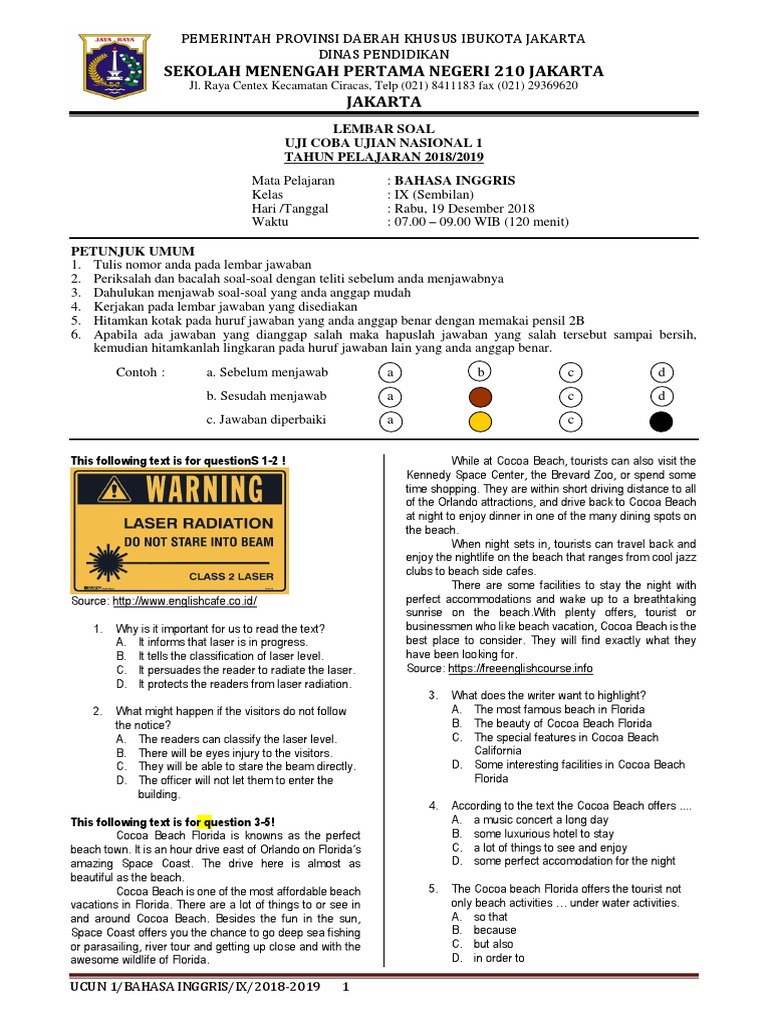 JAYA RAYA

PEMERINTAH PROVINSI DAERAH KHUSUS IBUKOTA JAKARTA
DINAS PENDIDIKAN
SEKOLAH MENENGAH PERTAMA NEGERI 210 JAKARTA
Jl. Raya Centex Kecamatan Ciracas, Telp (021) 8411183 fax (021) 29369620
JAKARTA

LEMBAR SOAL
UJI COBA UJIAN NASIONAL 1
TAHUN PELAJARAN 2018/2019

Mata Pelajaran : BAHASA INGGRIS
Kelas : IX (Sembilan)
Hari /Tanggal : Rabu, 19 Desember 2018
Waktu : 07.00 – 09.00 WIB (120 menit)

PETUNJUK UMUM
1. Tulis nomor anda pada lembar jawaban
2. Periksalah dan bacalah soal-soal dengan teliti sebelum anda menjawabnya
3. Dahulukan menjawab soal-soal yang anda anggap mudah
4. Kerjakan pada lembar jawaban yang disediakan
5. Hitamkan kotak pada huruf jawaban yang anda anggap benar dengan memakai pensil 2B
6. Apabila ada jawaban yang dianggap salah maka hapuslah jawaban yang salah tersebut sampai bersih, kemudian hitamkanlah lingkaran pada huruf jawaban lain yang anda anggap benar.

Contoh : a. Sebelum menjawab a b c d
b. Sesudah menjawab a c d
c. Jawaban diperbaiki a c

This following text is for questionS 1-2 !

WARNING
LASER RADIATION
DO NOT STARE INTO BEAM
CLASS 2 LASER

Source: http://www.englishcafe.co.id/

1. Why is it important for us to read the text?
A. It informs that laser is in progress.
B. It tells the classification of laser level.
C. It persuades the reader to radiate the laser.
D. It protects the readers from laser radiation.

2. What might happen if the visitors do not follow the notice?
A. The readers can classify the laser level.
B. There will be eyes injury to the visitors.
C. They will be able to stare the beam directly.
D. The officer will not let them to enter the building.

This following text is for question 3-5!
Cocoa Beach Florida is knowns as the perfect beach town. It is an hour drive east of Orlando on Florida's amazing Space Coast. The drive here is almost as beautiful as the beach.
Cocoa Beach is one of the most affordable beach vacations in Florida. There are a lot of things to or see in and around Cocoa Beach. Besides the fun in the sun, Space Coast offers you the chance to go deep sea fishing or parasailing, river tour and getting up close and with the awesome wildlife of Florida.

While at Cocoa Beach, tourists can also visit the Kennedy Space Center, the Brevard Zoo, or spend some time shopping. They are within short driving distance to all of the Orlando attractions, and drive back to Cocoa Beach at night to enjoy dinner in one of the many dining spots on the beach.
When night sets in, tourists can travel back and enjoy the nightlife on the beach that ranges from cool jazz clubs to beach side cafes.
There are some facilities to stay the night with perfect accommodations and wake up to a breathtaking sunrise on the beach.With plenty offers, tourist or businessmen who like beach vacation, Cocoa Beach is the best place to consider. They will find exactly what they have been looking for.
Source: https://freeenglishcourse.info

3. What does the writer want to highlight?
A. The most famous beach in Florida
B. The beauty of Cocoa Beach Florida
C. The special features in Cocoa Beach California
D. Some interesting facilities in Cocoa Beach Florida

4. According to the text the Cocoa Beach offers ....
A. a music concert a long day
B. some luxurious hotel to stay
C. a lot of things to see and enjoy
D. some perfect accomodation for the night

5. The Cocoa beach Florida offers the tourist not only beach activities ... under water activities.
A. so that
B. because
C. but also
D. in order to

UCUN 1/BAHASA INGGRIS/IX/2018-2019 1