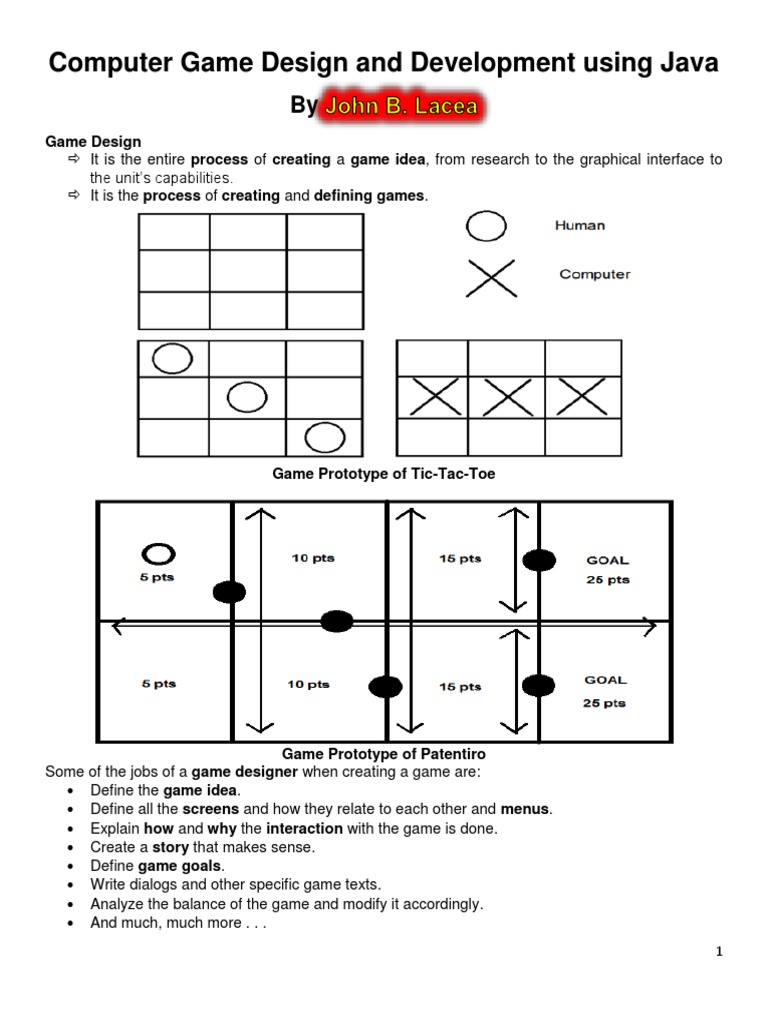 Computer Game Design and Development using Java

By John B. Lacea

Game Design
⇨ It is the entire process of creating a game idea, from research to the graphical interface to the unit's capabilities.
⇨ It is the process of creating and defining games.

Human

Computer

Game Prototype of Tic-Tac-Toe

5 pts

10 pts

15 pts

GOAL
25 pts

5 pts

10 pts

15 pts

GOAL
25 pts

Game Prototype of Patentiro

Some of the jobs of a game designer when creating a game are:
• Define the game idea.
• Define all the screens and how they relate to each other and menus.
• Explain how and why the interaction with the game is done.
• Create a story that makes sense.
• Define game goals.
• Write dialogs and other specific game texts.
• Analyze the balance of the game and modify it accordingly.
• And much, much more . . .

1