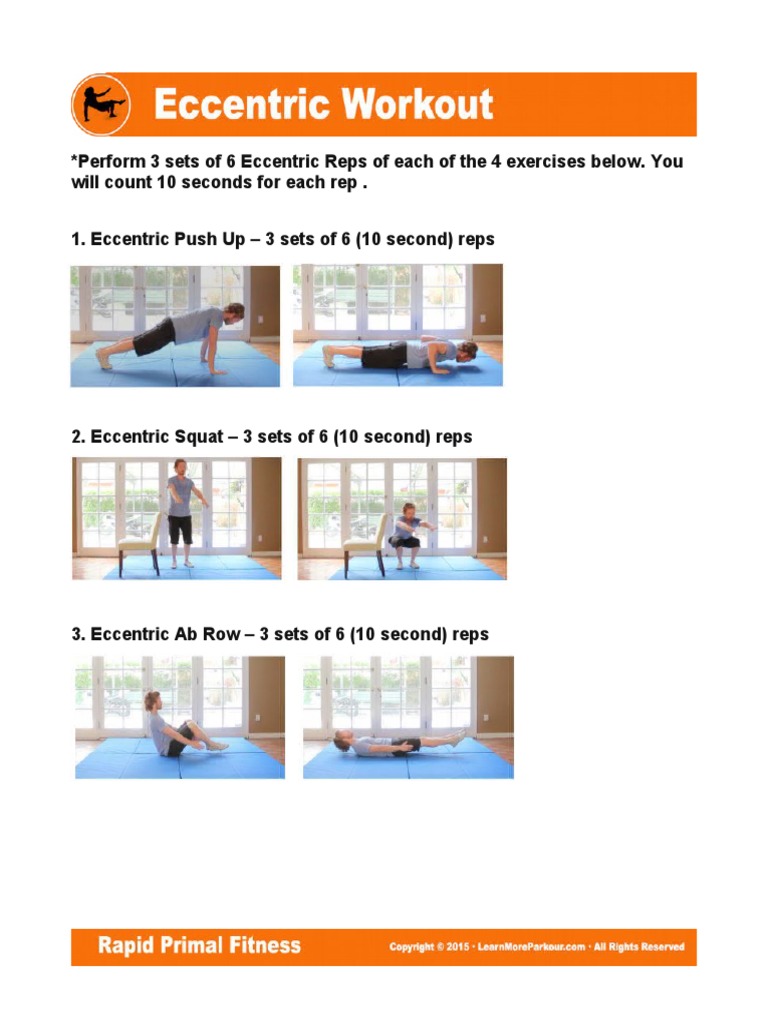 Eccentric Workout

*Perform 3 sets of 6 Eccentric Reps of each of the 4 exercises below. You will count 10 seconds for each rep .

1. Eccentric Push Up – 3 sets of 6 (10 second) reps

2. Eccentric Squat – 3 sets of 6 (10 second) reps

3. Eccentric Ab Row – 3 sets of 6 (10 second) reps

Rapid Primal Fitness

Copyright © 2015 · LearnMoreParkour.com · All Rights Reserved