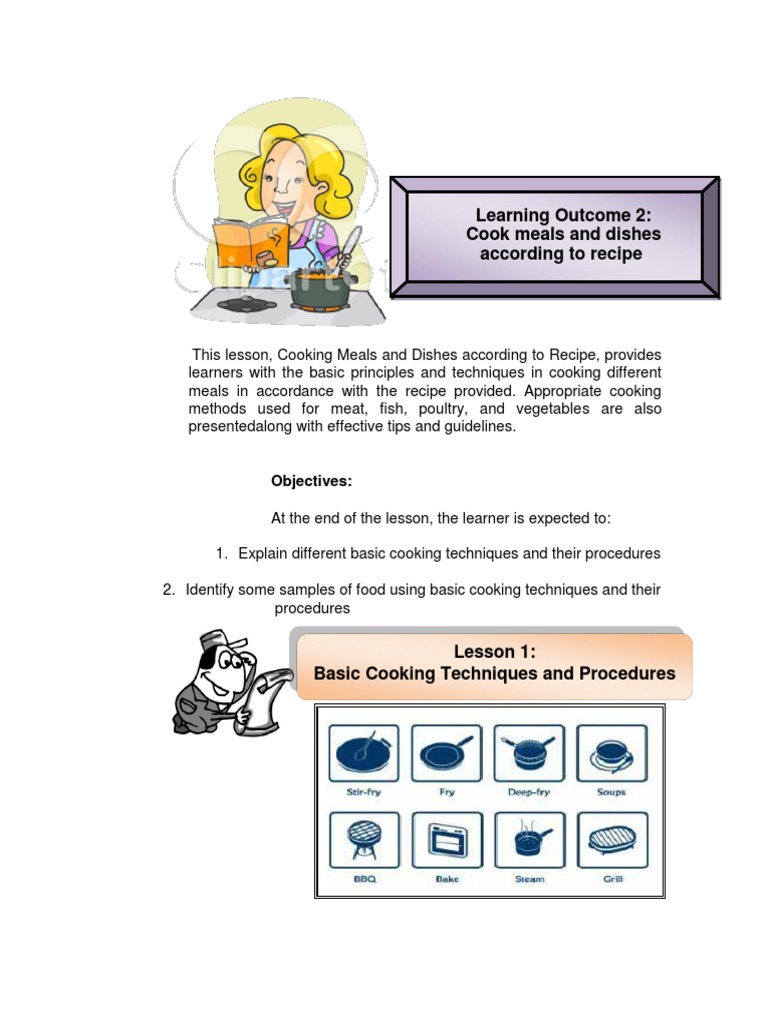 Learning Outcome 2:
Cook meals and dishes according to recipe

This lesson, Cooking Meals and Dishes according to Recipe, provides learners with the basic principles and techniques in cooking different meals in accordance with the recipe provided. Appropriate cooking methods used for meat, fish, poultry, and vegetables are also presentedalong with effective tips and guidelines.

Objectives:

At the end of the lesson, the learner is expected to:

1. Explain different basic cooking techniques and their procedures

2. Identify some samples of food using basic cooking techniques and their procedures

Lesson 1:
Basic Cooking Techniques and Procedures

Stir-fry
Fry
Deep-fry
Soups
BBQ
Bake
Steam
Grill