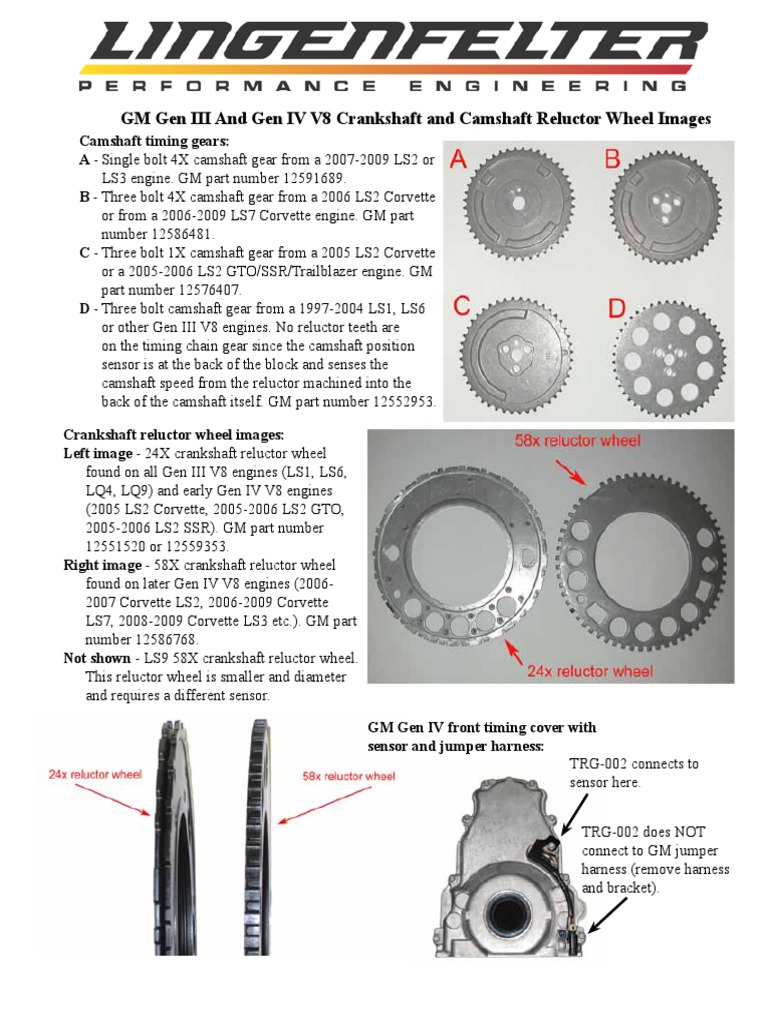 LINGENFELTER
PERFORMANCE ENGINEERING

GM Gen III And Gen IV V8 Crankshaft and Camshaft Reluctor Wheel Images

Camshaft timing gears:
A - Single bolt 4X camshaft gear from a 2007-2009 LS2 or LS3 engine. GM part number 12591689.
B - Three bolt 4X camshaft gear from a 2006 LS2 Corvette or from a 2006-2009 LS7 Corvette engine. GM part number 12586481.
C - Three bolt 1X camshaft gear from a 2005 LS2 Corvette or a 2005-2006 LS2 GTO/SSR/Trailblazer engine. GM part number 12576407.
D - Three bolt camshaft gear from a 1997-2004 LS1, LS6 or other Gen III V8 engines. No reluctor teeth are on the timing chain gear since the camshaft position sensor is at the back of the block and senses the camshaft speed from the reluctor machined into the back of the camshaft itself. GM part number 12552953.

A B C D

Crankshaft reluctor wheel images:
Left image - 24X crankshaft reluctor wheel found on all Gen III V8 engines (LS1, LS6, LQ4, LQ9) and early Gen IV V8 engines (2005 LS2 Corvette, 2005-2006 LS2 GTO, 2005-2006 LS2 SSR). GM part number 12551520 or 12559353.
Right image - 58X crankshaft reluctor wheel found on later Gen IV V8 engines (2006-2007 Corvette LS2, 2006-2009 Corvette LS7, 2008-2009 Corvette LS3 etc.). GM part number 12586768.
Not shown - LS9 58X crankshaft reluctor wheel. This reluctor wheel is smaller and diameter and requires a different sensor.

58x reluctor wheel
24x reluctor wheel

24x reluctor wheel
58x reluctor wheel

GM Gen IV front timing cover with sensor and jumper harness:

TRG-002 connects to sensor here.

TRG-002 does NOT connect to GM jumper harness (remove harness and bracket).