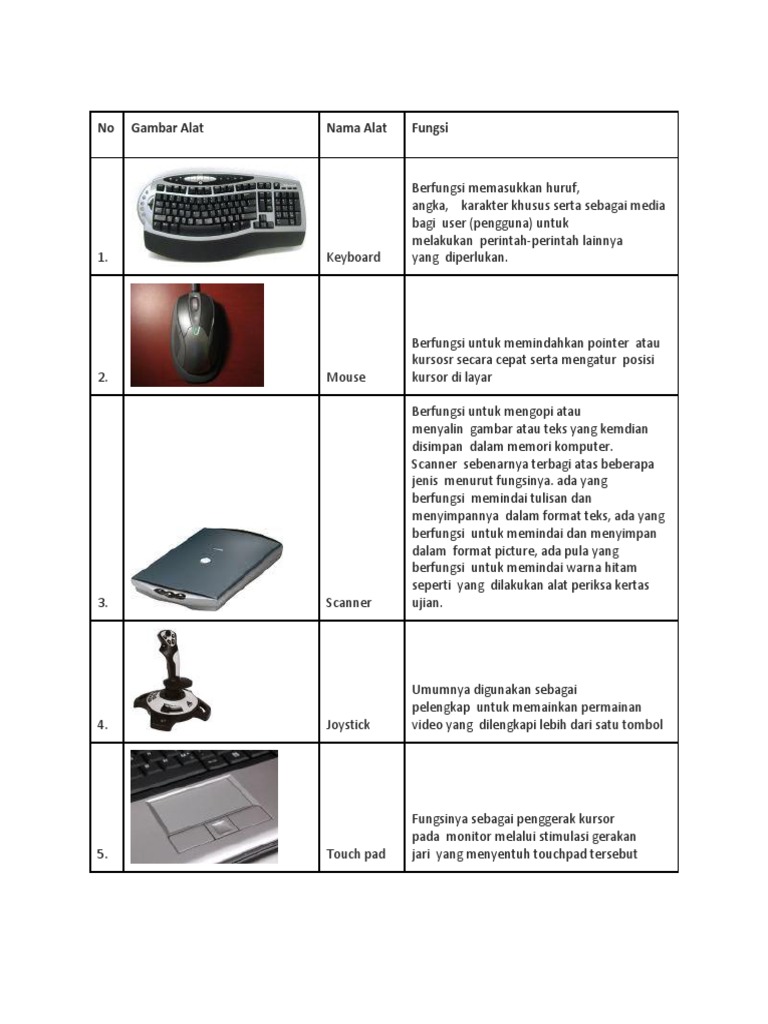 | No | Gambar Alat | Nama Alat | Fungsi |
|---|---|---|---|
| 1. | | Keyboard | Berfungsi memasukkan huruf, angka, karakter khusus serta sebagai media bagi user (pengguna) untuk melakukan perintah-perintah lainnya yang diperlukan. |
| 2. | | Mouse | Berfungsi untuk memindahkan pointer atau kursosr secara cepat serta mengatur posisi kursor di layar |
| 3. | | Scanner | Berfungsi untuk mengopi atau menyalin gambar atau teks yang kemdian disimpan dalam memori komputer. Scanner sebenarnya terbagi atas beberapa jenis menurut fungsinya. ada yang berfungsi memindai tulisan dan menyimpannya dalam format teks, ada yang berfungsi untuk memindai dan menyimpan dalam format picture, ada pula yang berfungsi untuk memindai warna hitam seperti yang dilakukan alat periksa kertas ujian. |
| 4. | | Joystick | Umumnya digunakan sebagai pelengkap untuk memainkan permainan video yang dilengkapi lebih dari satu tombol |
| 5. | | Touch pad | Fungsinya sebagai penggerak kursor pada monitor melalui stimulasi gerakan jari yang menyentuh touchpad tersebut |