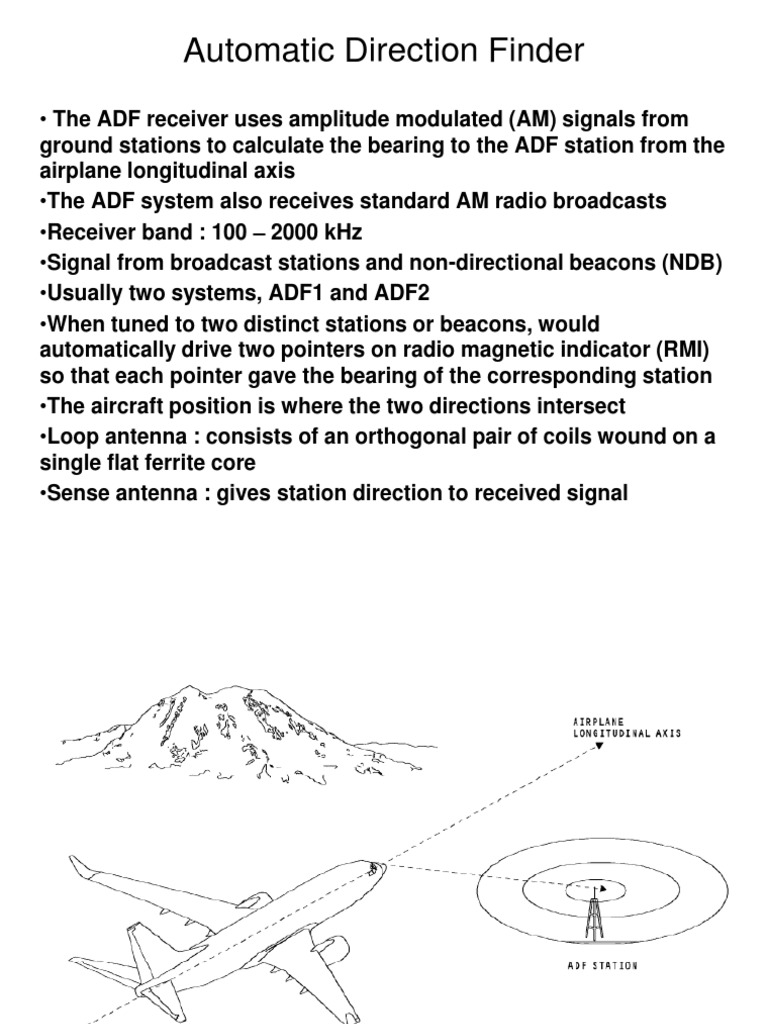 Automatic Direction Finder

• The ADF receiver uses amplitude modulated (AM) signals from ground stations to calculate the bearing to the ADF station from the airplane longitudinal axis

•The ADF system also receives standard AM radio broadcasts

•Receiver band : 100 – 2000 kHz

•Signal from broadcast stations and non-directional beacons (NDB)

•Usually two systems, ADF1 and ADF2

•When tuned to two distinct stations or beacons, would automatically drive two pointers on radio magnetic indicator (RMI) so that each pointer gave the bearing of the corresponding station

•The aircraft position is where the two directions intersect

•Loop antenna : consists of an orthogonal pair of coils wound on a single flat ferrite core

•Sense antenna : gives station direction to received signal

AIRPLANE LONGITUDINAL AXIS

ADF STATION