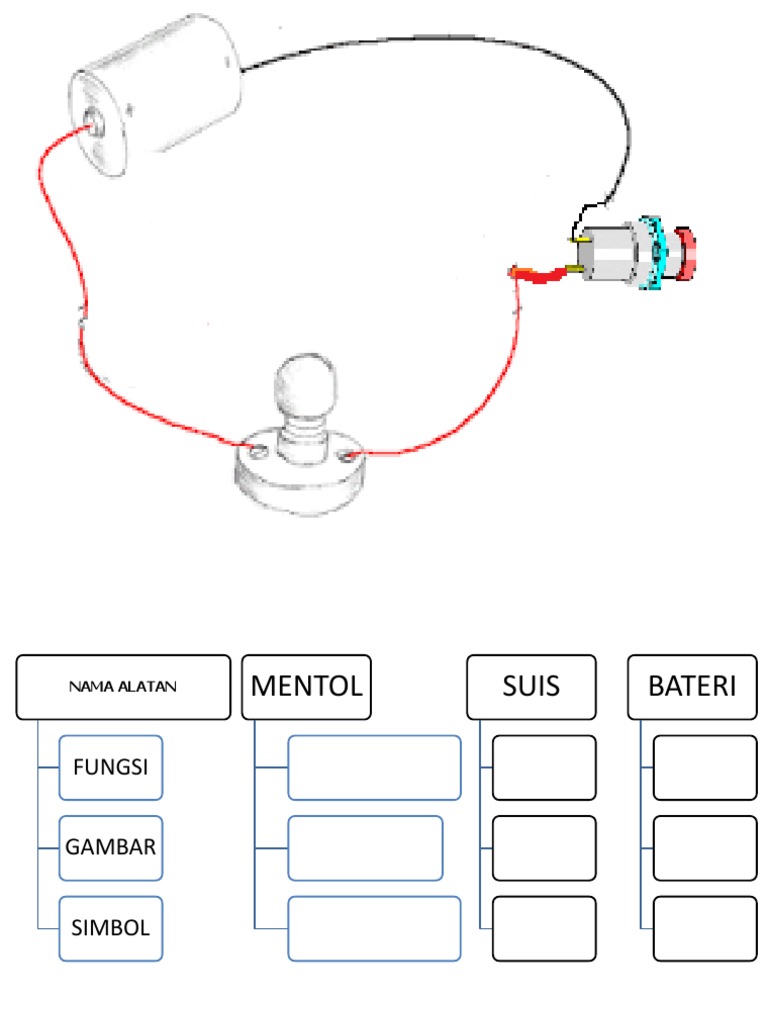 NAMA ALATAN

FUNGSI

GAMBAR

SIMBOL

MENTOL

SUIS

BATERI