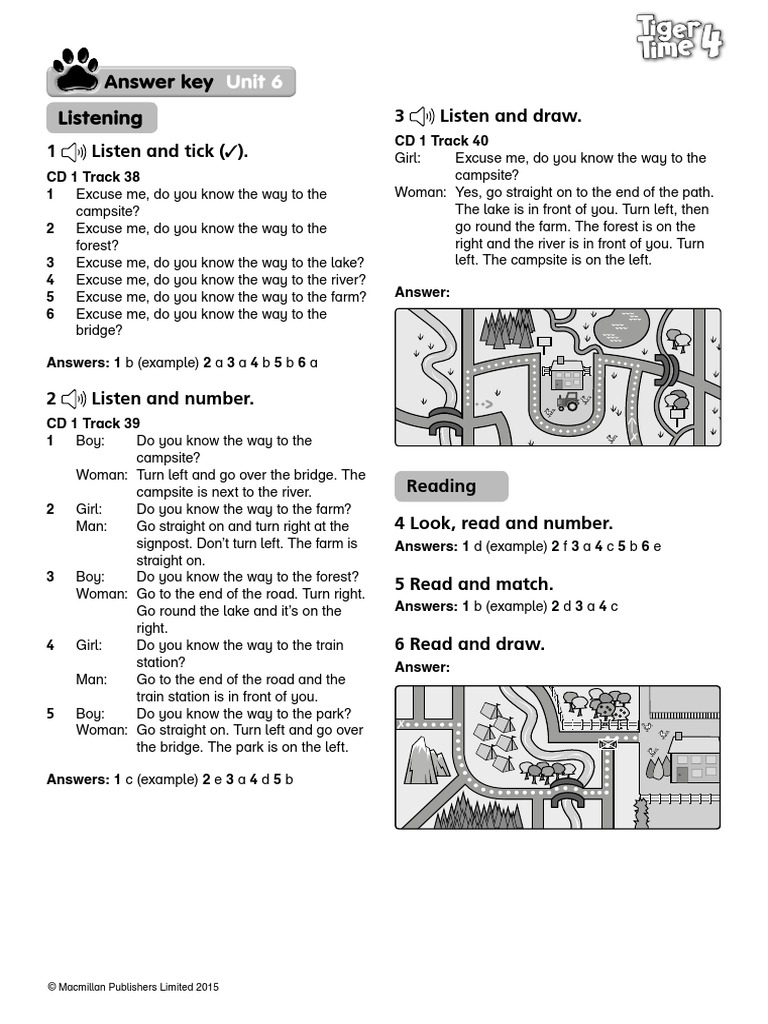 Tiger Time 4

Answer key Unit 6

Listening

1 Listen and tick (✓).

CD 1 Track 38
1 Excuse me, do you know the way to the campsite?
2 Excuse me, do you know the way to the forest?
3 Excuse me, do you know the way to the lake?
4 Excuse me, do you know the way to the river?
5 Excuse me, do you know the way to the farm?
6 Excuse me, do you know the way to the bridge?

Answers: 1 b (example) 2 a 3 a 4 b 5 b 6 a

2 Listen and number.

CD 1 Track 39
1 Boy: Do you know the way to the campsite?
Woman: Turn left and go over the bridge. The campsite is next to the river.
2 Girl: Do you know the way to the farm?
Man: Go straight on and turn right at the signpost. Don't turn left. The farm is straight on.
3 Boy: Do you know the way to the forest?
Woman: Go to the end of the road. Turn right. Go round the lake and it's on the right.
4 Girl: Do you know the way to the train station?
Man: Go to the end of the road and the train station is in front of you.
5 Boy: Do you know the way to the park?
Woman: Go straight on. Turn left and go over the bridge. The park is on the left.

Answers: 1 c (example) 2 e 3 a 4 d 5 b

3 Listen and draw.

CD 1 Track 40
Girl: Excuse me, do you know the way to the campsite?
Woman: Yes, go straight on to the end of the path. The lake is in front of you. Turn left, then go round the farm. The forest is on the right and the river is in front of you. Turn left. The campsite is on the left.

Answer:

Reading

4 Look, read and number.
Answers: 1 d (example) 2 f 3 a 4 c 5 b 6 e

5 Read and match.
Answers: 1 b (example) 2 d 3 a 4 c

6 Read and draw.
Answer:

© Macmillan Publishers Limited 2015