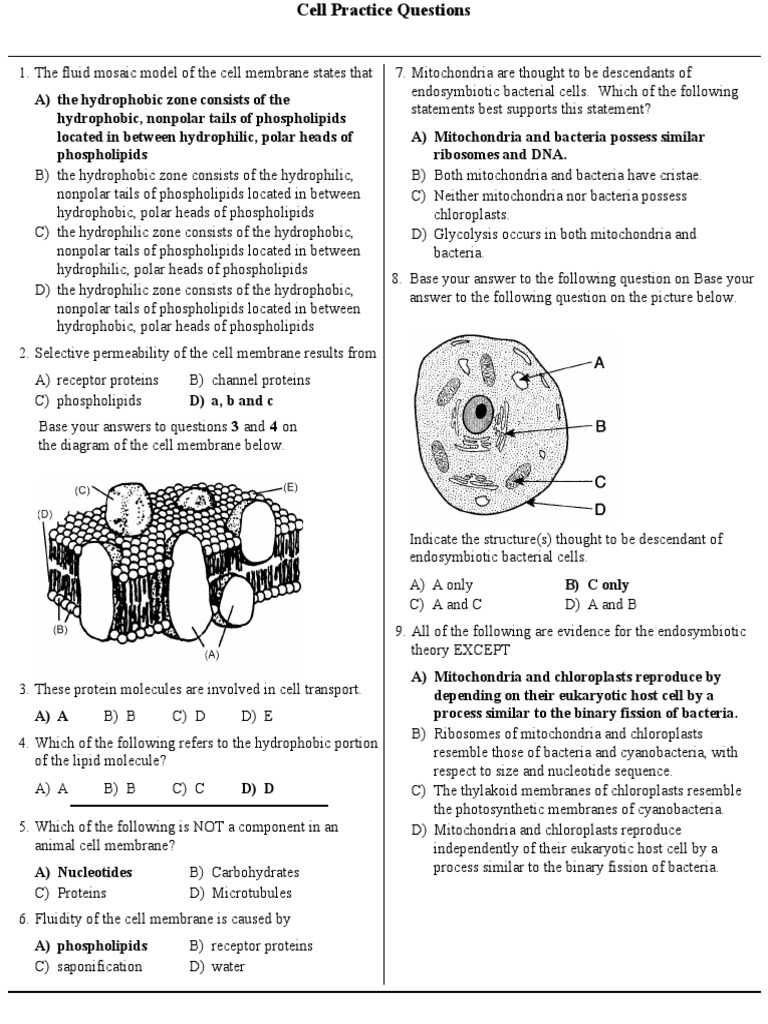 Cell Practice Questions

1. The fluid mosaic model of the cell membrane states that

A) the hydrophobic zone consists of the hydrophobic, nonpolar tails of phospholipids located in between hydrophilic, polar heads of phospholipids
B) the hydrophobic zone consists of the hydrophilic, nonpolar tails of phospholipids located in between hydrophobic, polar heads of phospholipids
C) the hydrophilic zone consists of the hydrophobic, nonpolar tails of phospholipids located in between hydrophilic, polar heads of phospholipids
D) the hydrophilic zone consists of the hydrophobic, nonpolar tails of phospholipids located in between hydrophobic, polar heads of phospholipids

2. Selective permeability of the cell membrane results from

A) receptor proteins B) channel proteins
C) phospholipids D) a, b and c

Base your answers to questions 3 and 4 on the diagram of the cell membrane below.

(C) (E) (D) (B) (A)

3. These protein molecules are involved in cell transport.

A) A B) B C) D D) E

4. Which of the following refers to the hydrophobic portion of the lipid molecule?

A) A B) B C) C D) D

5. Which of the following is NOT a component in an animal cell membrane?

A) Nucleotides B) Carbohydrates
C) Proteins D) Microtubules

6. Fluidity of the cell membrane is caused by

A) phospholipids B) receptor proteins
C) saponification D) water

7. Mitochondria are thought to be descendants of endosymbiotic bacterial cells. Which of the following statements best supports this statement?

A) Mitochondria and bacteria possess similar ribosomes and DNA.
B) Both mitochondria and bacteria have cristae.
C) Neither mitochondria nor bacteria possess chloroplasts.
D) Glycolysis occurs in both mitochondria and bacteria.

8. Base your answer to the following question on Base your answer to the following question on the picture below.

A B C D

Indicate the structure(s) thought to be descendant of endosymbiotic bacterial cells.

A) A only B) C only
C) A and C D) A and B

9. All of the following are evidence for the endosymbiotic theory EXCEPT

A) Mitochondria and chloroplasts reproduce by depending on their eukaryotic host cell by a process similar to the binary fission of bacteria.
B) Ribosomes of mitochondria and chloroplasts resemble those of bacteria and cyanobacteria, with respect to size and nucleotide sequence.
C) The thylakoid membranes of chloroplasts resemble the photosynthetic membranes of cyanobacteria.
D) Mitochondria and chloroplasts reproduce independently of their eukaryotic host cell by a process similar to the binary fission of bacteria.