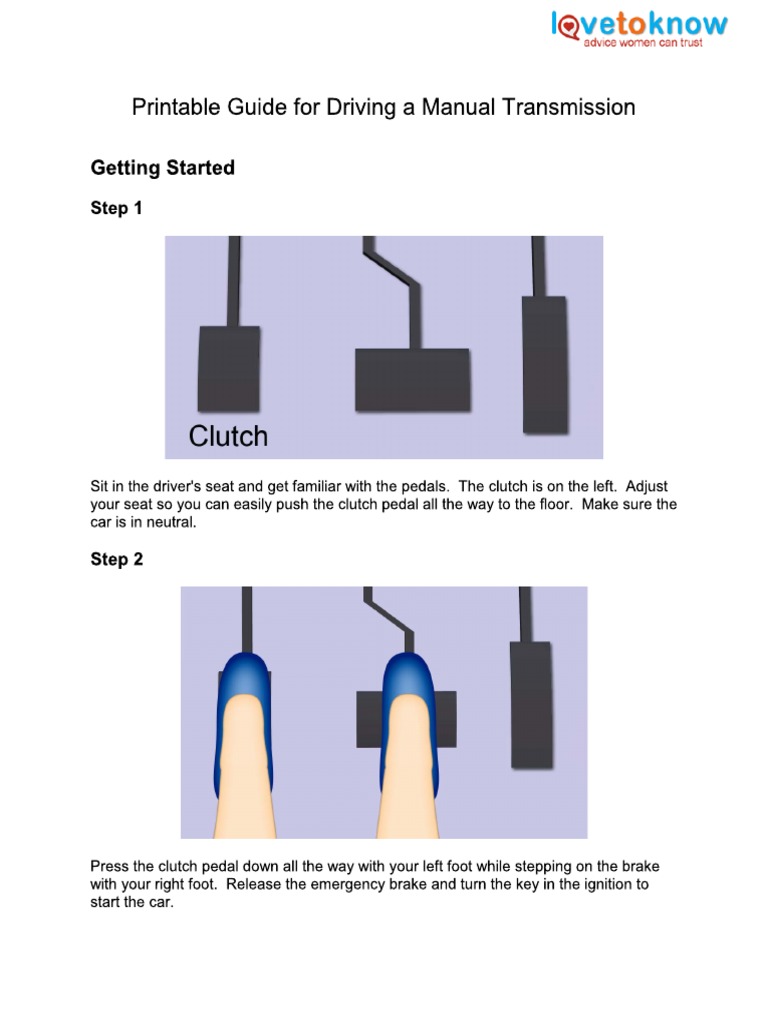 lovetoknow
advice women can trust

Printable Guide for Driving a Manual Transmission

Getting Started

Step 1

Clutch

Sit in the driver's seat and get familiar with the pedals. The clutch is on the left. Adjust your seat so you can easily push the clutch pedal all the way to the floor. Make sure the car is in neutral.

Step 2

Press the clutch pedal down all the way with your left foot while stepping on the brake with your right foot. Release the emergency brake and turn the key in the ignition to start the car.