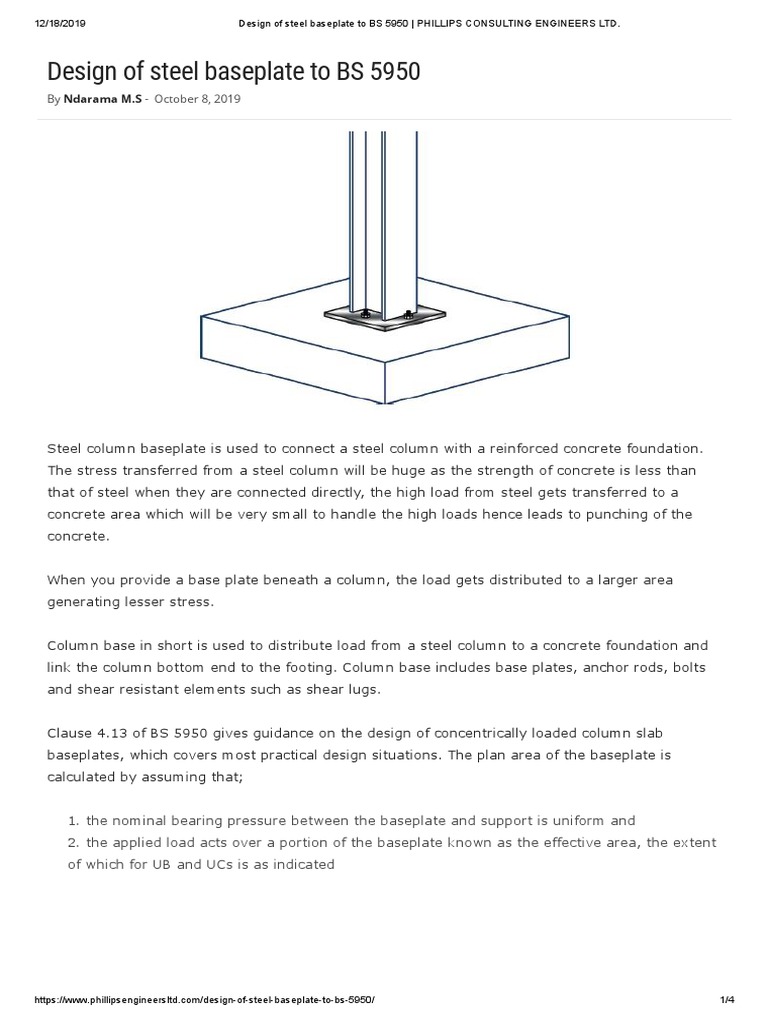 12/18/2019 Design of steel baseplate to BS 5950 | PHILLIPS CONSULTING ENGINEERS LTD.

Design of steel baseplate to BS 5950

By Ndarama M.S - October 8, 2019

Steel column baseplate is used to connect a steel column with a reinforced concrete foundation. The stress transferred from a steel column will be huge as the strength of concrete is less than that of steel when they are connected directly, the high load from steel gets transferred to a concrete area which will be very small to handle the high loads hence leads to punching of the concrete.

When you provide a base plate beneath a column, the load gets distributed to a larger area generating lesser stress.

Column base in short is used to distribute load from a steel column to a concrete foundation and link the column bottom end to the footing. Column base includes base plates, anchor rods, bolts and shear resistant elements such as shear lugs.

Clause 4.13 of BS 5950 gives guidance on the design of concentrically loaded column slab baseplates, which covers most practical design situations. The plan area of the baseplate is calculated by assuming that;

1. the nominal bearing pressure between the baseplate and support is uniform and
2. the applied load acts over a portion of the baseplate known as the effective area, the extent of which for UB and UCs is as indicated

https://www.phillipsengineersltd.com/design-of-steel-baseplate-to-bs-5950/ 1/4