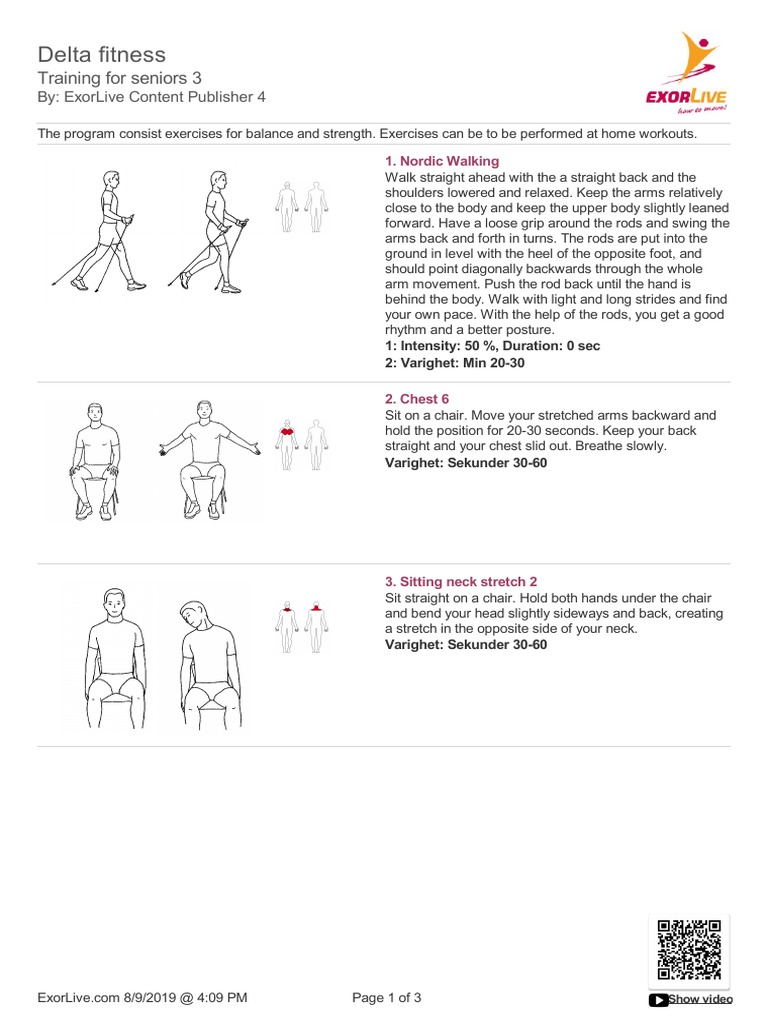 Delta fitness
Training for seniors 3
By: ExorLive Content Publisher 4

EXORLIVE
how to move!

The program consist exercises for balance and strength. Exercises can be to be performed at home workouts.

1. Nordic Walking
Walk straight ahead with the a straight back and the shoulders lowered and relaxed. Keep the arms relatively close to the body and keep the upper body slightly leaned forward. Have a loose grip around the rods and swing the arms back and forth in turns. The rods are put into the ground in level with the heel of the opposite foot, and should point diagonally backwards through the whole arm movement. Push the rod back until the hand is behind the body. Walk with light and long strides and find your own pace. With the help of the rods, you get a good rhythm and a better posture.
1: Intensity: 50 %, Duration: 0 sec
2: Varighet: Min 20-30

2. Chest 6
Sit on a chair. Move your stretched arms backward and hold the position for 20-30 seconds. Keep your back straight and your chest slid out. Breathe slowly.
Varighet: Sekunder 30-60

3. Sitting neck stretch 2
Sit straight on a chair. Hold both hands under the chair and bend your head slightly sideways and back, creating a stretch in the opposite side of your neck.
Varighet: Sekunder 30-60

ExorLive.com 8/9/2019 @ 4:09 PM
Page 1 of 3
Show video