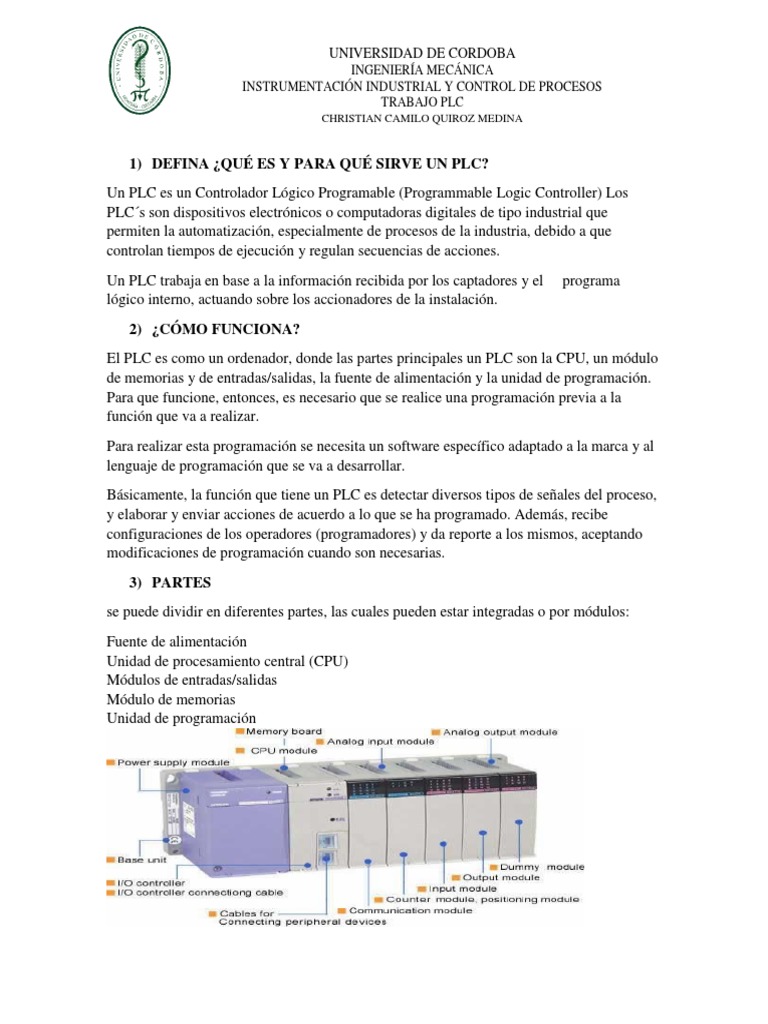 UNIVERSIDAD DE CORDOBA
INGENIERÍA MECÁNICA
INSTRUMENTACIÓN INDUSTRIAL Y CONTROL DE PROCESOS
TRABAJO PLC
CHRISTIAN CAMILO QUIROZ MEDINA

1) DEFINA ¿QUÉ ES Y PARA QUÉ SIRVE UN PLC?

Un PLC es un Controlador Lógico Programable (Programmable Logic Controller) Los PLC´s son dispositivos electrónicos o computadoras digitales de tipo industrial que permiten la automatización, especialmente de procesos de la industria, debido a que controlan tiempos de ejecución y regulan secuencias de acciones.

Un PLC trabaja en base a la información recibida por los captadores y el programa lógico interno, actuando sobre los accionadores de la instalación.

2) ¿CÓMO FUNCIONA?

El PLC es como un ordenador, donde las partes principales un PLC son la CPU, un módulo de memorias y de entradas/salidas, la fuente de alimentación y la unidad de programación. Para que funcione, entonces, es necesario que se realice una programación previa a la función que va a realizar.

Para realizar esta programación se necesita un software específico adaptado a la marca y al lenguaje de programación que se va a desarrollar.

Básicamente, la función que tiene un PLC es detectar diversos tipos de señales del proceso, y elaborar y enviar acciones de acuerdo a lo que se ha programado. Además, recibe configuraciones de los operadores (programadores) y da reporte a los mismos, aceptando modificaciones de programación cuando son necesarias.

3) PARTES

se puede dividir en diferentes partes, las cuales pueden estar integradas o por módulos:

Fuente de alimentación
Unidad de procesamiento central (CPU)
Módulos de entradas/salidas
Módulo de memorias
Unidad de programación

Memory board
CPU module
Analog input module
Analog output module
Power supply module
Base unit
I/O controller
I/O controller connectiong cable
Cables for Connecting peripheral devices
Communication module
Counter module, positioning module
Input module
Output module
Dummy module