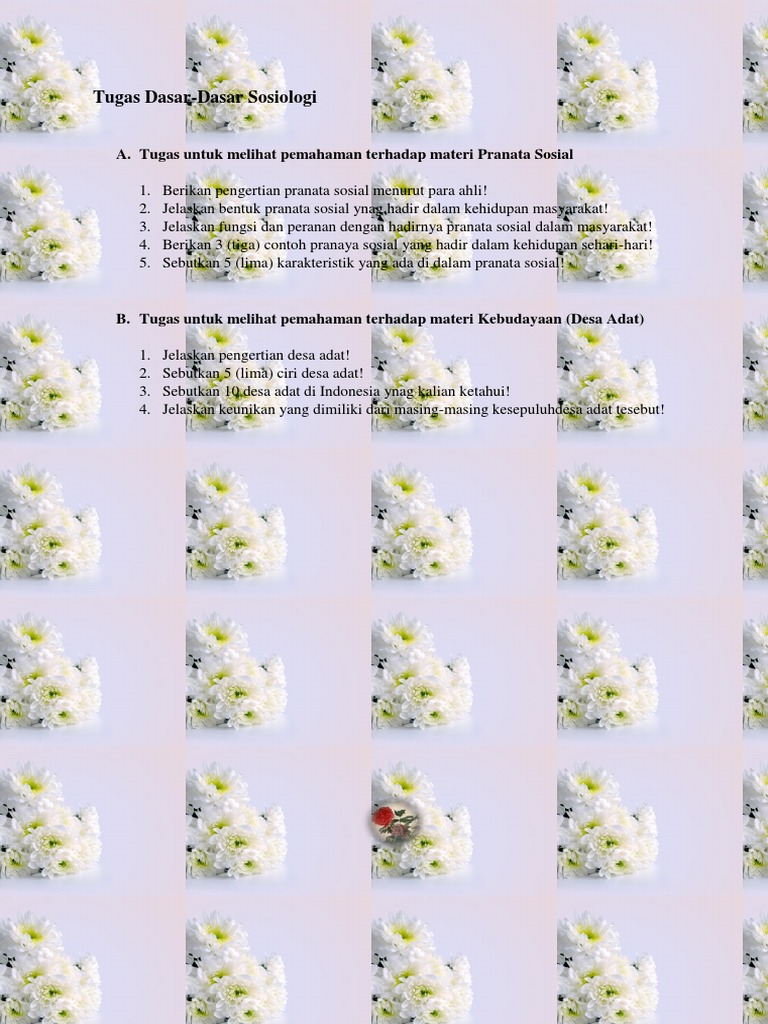 Tugas Dasar-Dasar Sosiologi

A. Tugas untuk melihat pemahaman terhadap materi Pranata Sosial

1. Berikan pengertian pranata sosial menurut para ahli!
2. Jelaskan bentuk pranata sosial ynag hadir dalam kehidupan masyarakat!
3. Jelaskan fungsi dan peranan dengan hadirnya pranata sosial dalam masyarakat!
4. Berikan 3 (tiga) contoh pranaya sosial yang hadir dalam kehidupan sehari-hari!
5. Sebutkan 5 (lima) karakteristik yang ada di dalam pranata sosial!

B. Tugas untuk melihat pemahaman terhadap materi Kebudayaan (Desa Adat)

1. Jelaskan pengertian desa adat!
2. Sebutkan 5 (lima) ciri desa adat!
3. Sebutkan 10 desa adat di Indonesia ynag kalian ketahui!
4. Jelaskan keunikan yang dimiliki dari masing-masing kesepuluhdesa adat tesebut!