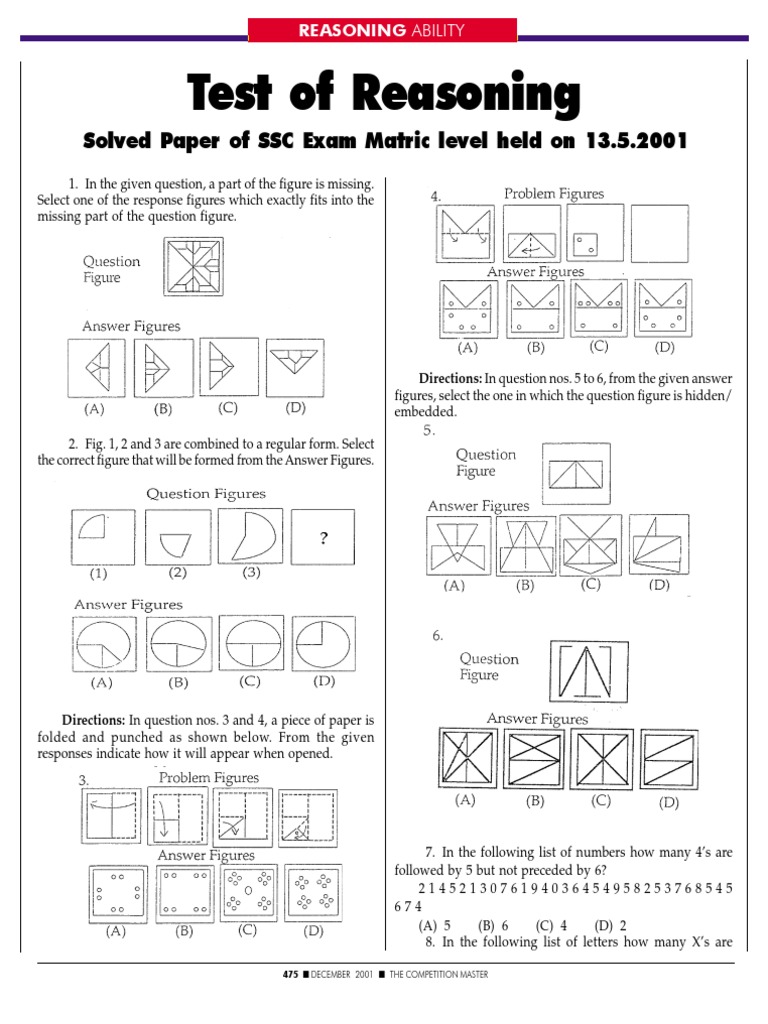 REASONING ABILITY

Test of Reasoning

Solved Paper of SSC Exam Matric level held on 13.5.2001

1. In the given question, a part of the figure is missing. Select one of the response figures which exactly fits into the missing part of the question figure.

Question Figure

Answer Figures

(A) (B) (C) (D)

2. Fig. 1, 2 and 3 are combined to a regular form. Select the correct figure that will be formed from the Answer Figures.

Question Figures

?

(1) (2) (3)

Answer Figures

(A) (B) (C) (D)

Directions: In question nos. 3 and 4, a piece of paper is folded and punched as shown below. From the given responses indicate how it will appear when opened.

3. Problem Figures

Answer Figures

(A) (B) (C) (D)

4. Problem Figures

Answer Figures

(A) (B) (C) (D)

Directions: In question nos. 5 to 6, from the given answer figures, select the one in which the question figure is hidden/embedded.

5.

Question Figure

Answer Figures

(A) (B) (C) (D)

6.

Question Figure

Answer Figures

(A) (B) (C) (D)

7. In the following list of numbers how many 4's are followed by 5 but not preceded by 6?

2 1 4 5 2 1 3 0 7 6 1 9 4 0 3 6 4 5 4 9 5 8 2 5 3 7 6 8 5 4 5 6 7 4

(A) 5 (B) 6 (C) 4 (D) 2

8. In the following list of letters how many X's are

475 ■ DECEMBER 2001 ■ THE COMPETITION MASTER