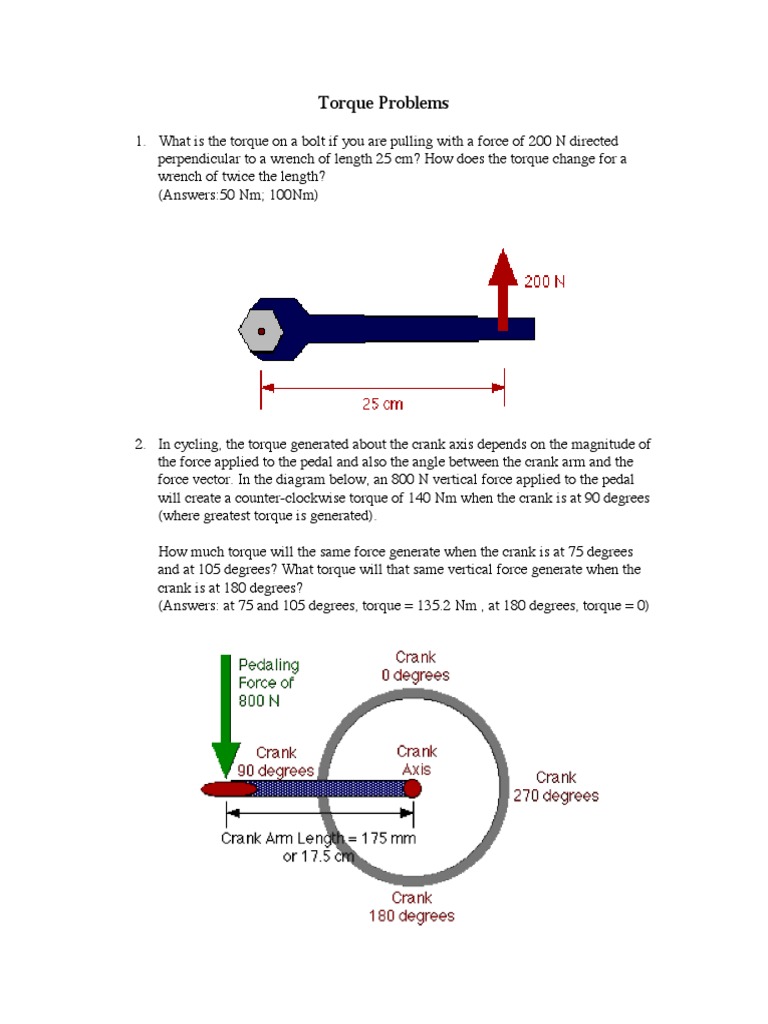 Torque Problems

1. What is the torque on a bolt if you are pulling with a force of 200 N directed perpendicular to a wrench of length 25 cm? How does the torque change for a wrench of twice the length?
(Answers:50 Nm; 100Nm)

200 N

25 cm

2. In cycling, the torque generated about the crank axis depends on the magnitude of the force applied to the pedal and also the angle between the crank arm and the force vector. In the diagram below, an 800 N vertical force applied to the pedal will create a counter-clockwise torque of 140 Nm when the crank is at 90 degrees (where greatest torque is generated).

How much torque will the same force generate when the crank is at 75 degrees and at 105 degrees? What torque will that same vertical force generate when the crank is at 180 degrees?
(Answers: at 75 and 105 degrees, torque = 135.2 Nm , at 180 degrees, torque = 0)

Pedaling Force of 800 N

Crank 0 degrees

Crank 90 degrees

Crank Axis

Crank 270 degrees

Crank Arm Length = 175 mm or 17.5 cm

Crank 180 degrees